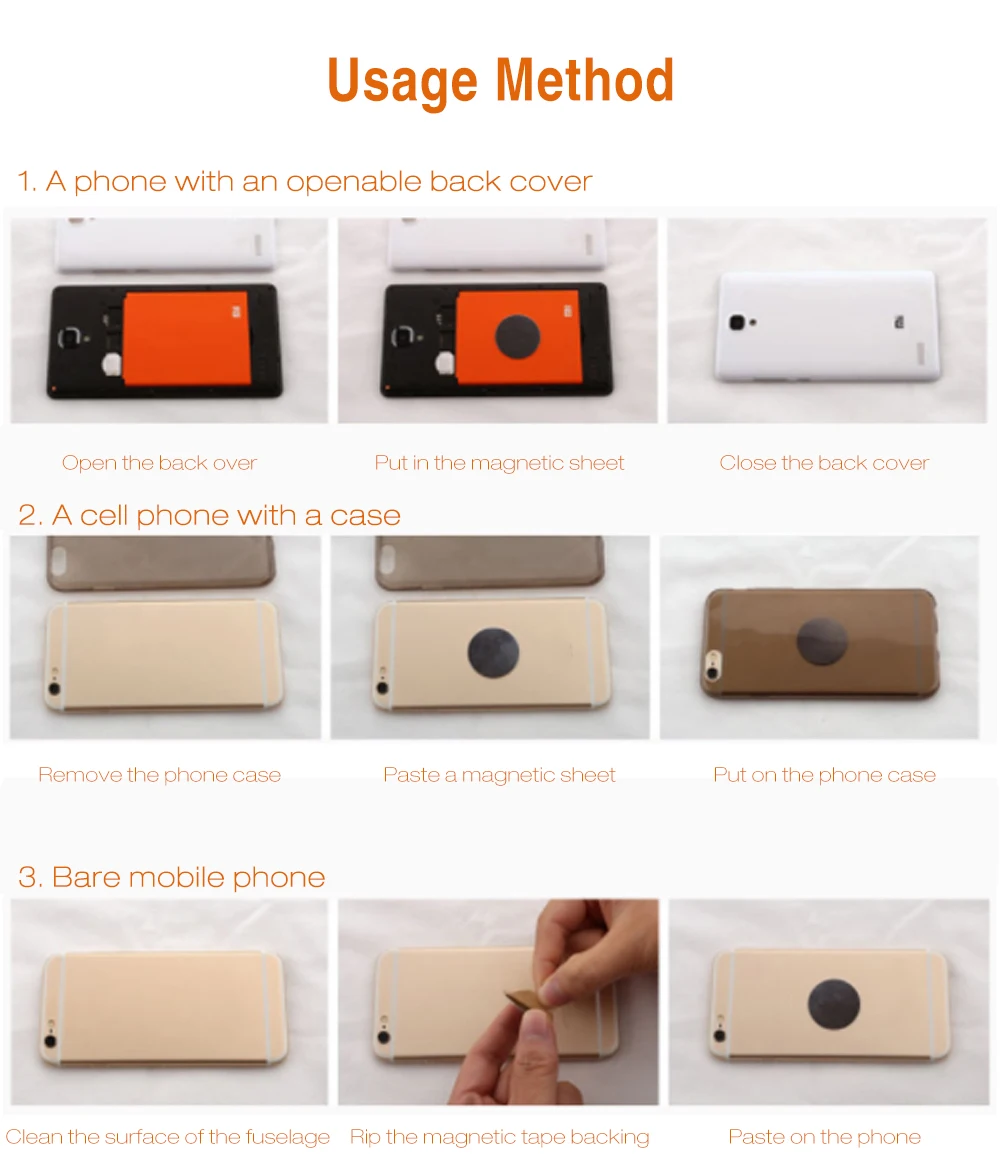 Usage Method

1. A phone with an openable back cover

Open the back over

Put in the magnetic sheet

Close the back cover

2. A cell phone with a case

Remove the phone case

Paste a magnetic sheet

Put on the phone case

3. Bare mobile phone

Clean the surface of the fuselage

Rip the magnetic tape backing

Paste on the phone