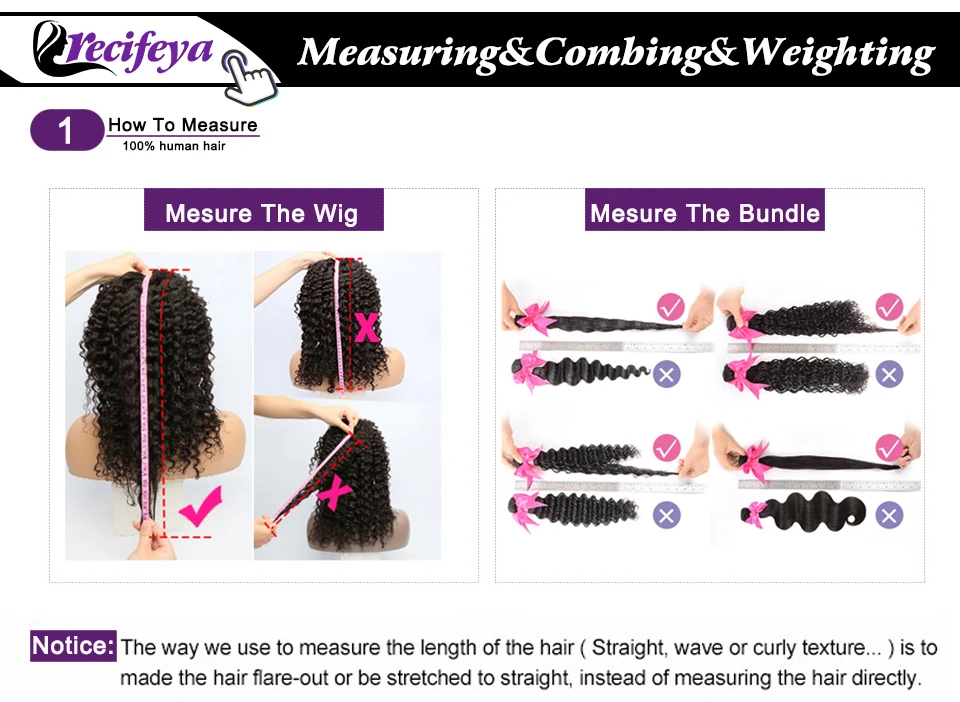 Recifeya

Measuring&Combing&Weighting

1 How To Measure
100% human hair

Mesure The Wig

Mesure The Bundle

Notice: The way we use to measure the length of the hair ( Straight, wave or curly texture... ) is to made the hair flare-out or be stretched to straight, instead of measuring the hair directly.