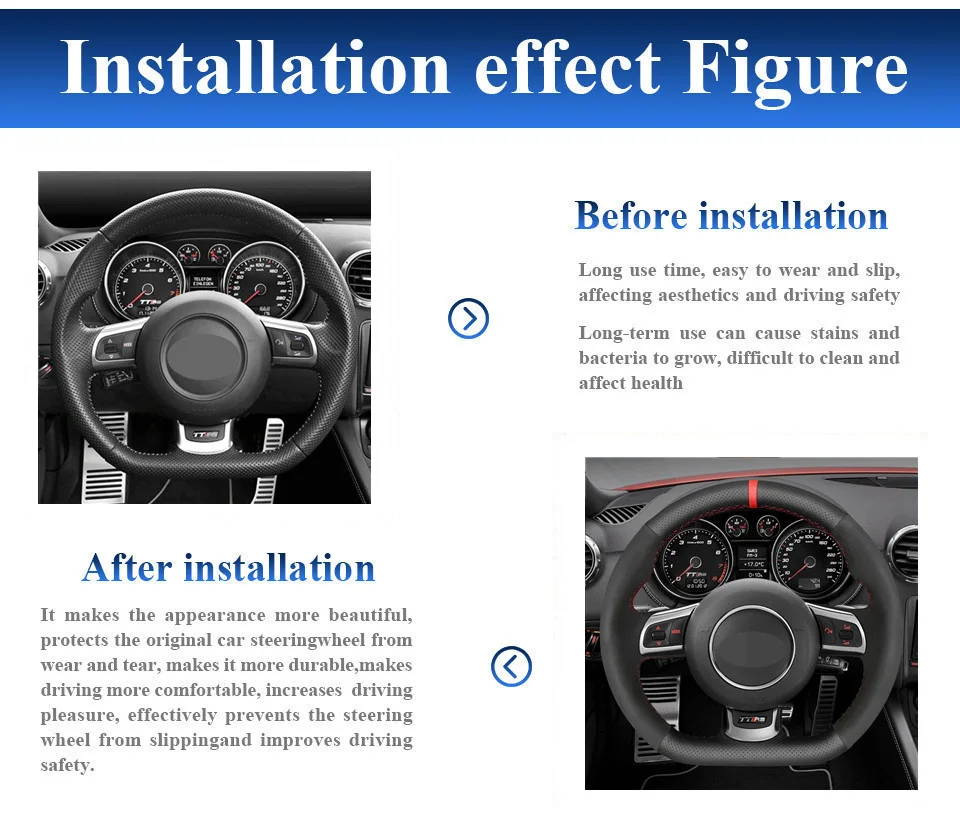 Installation effect Figure

Before installation

Long use time, easy to wear and slip, affecting aesthetics and driving safety

Long-term use can cause stains and bacteria to grow, difficult to clean and affect health

After installation

It makes the appearance more beautiful, protects the original car steeringwheel from wear and tear, makes it more durable,makes driving more comfortable, increases driving pleasure, effectively prevents the steering wheel from slippingand improves driving safety.