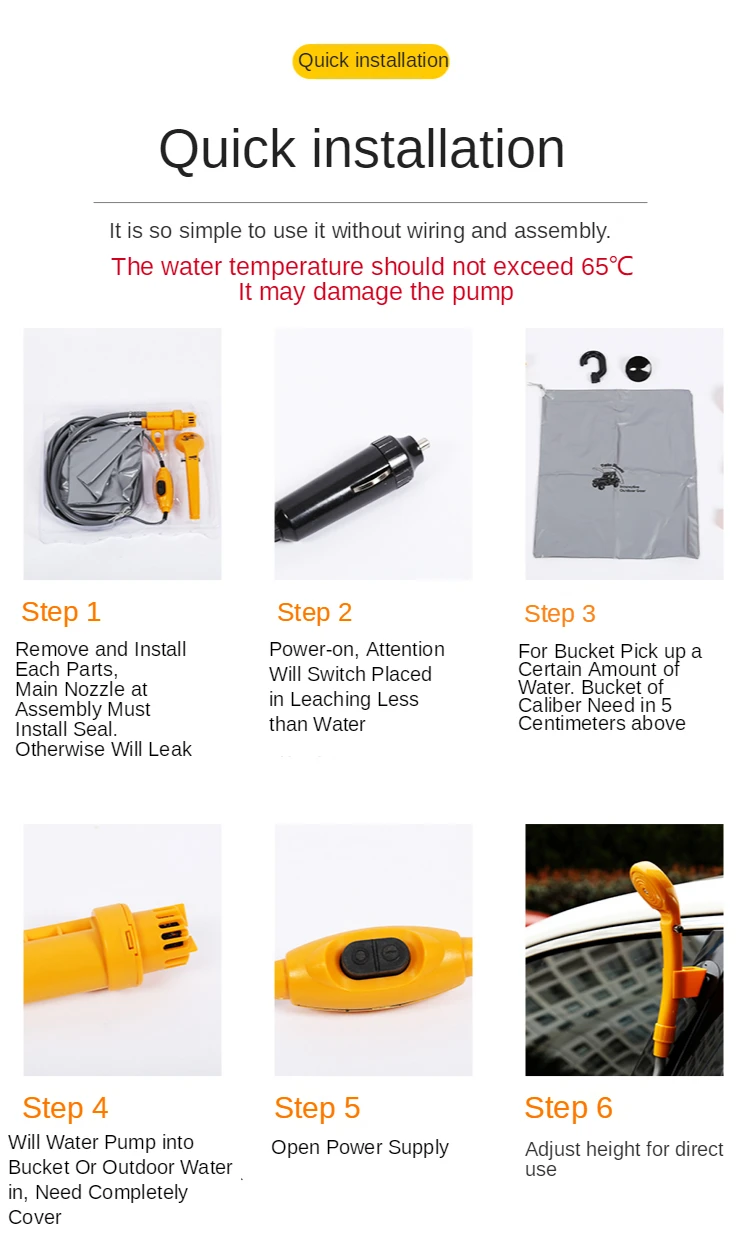 Quick installation

Quick installation

It is so simple to use it without wiring and assembly.

The water temperature should not exceed 65℃
It may damage the pump

Step 1

Remove and Install Each Parts, Main Nozzle at Assembly Must Install Seal. Otherwise Will Leak

Step 2

Power-on, Attention Will Switch Placed in Leaching Less than Water

Step 3

For Bucket Pick up a Certain Amount of Water. Bucket of Caliber Need in 5 Centimeters above

Step 4

Will Water Pump into Bucket Or Outdoor Water in, Need Completely Cover

Step 5

Open Power Supply

Step 6

Adjust height for direct use