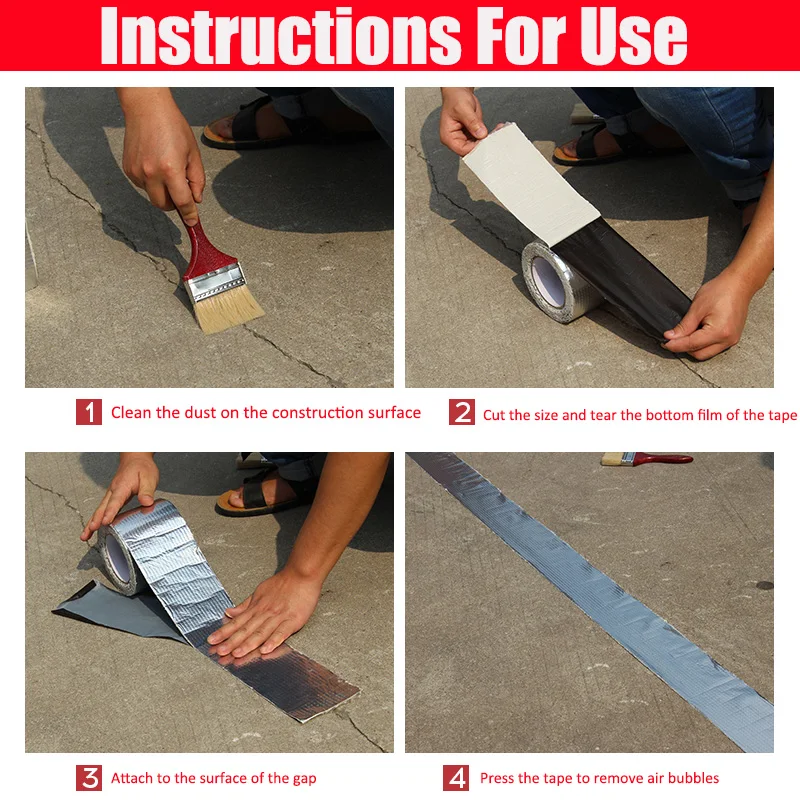 Instructions For Use

1 Clean the dust on the construction surface

2 Cut the size and tear the bottom film of the tape

3 Attach to the surface of the gap

4 Press the tape to remove air bubbles