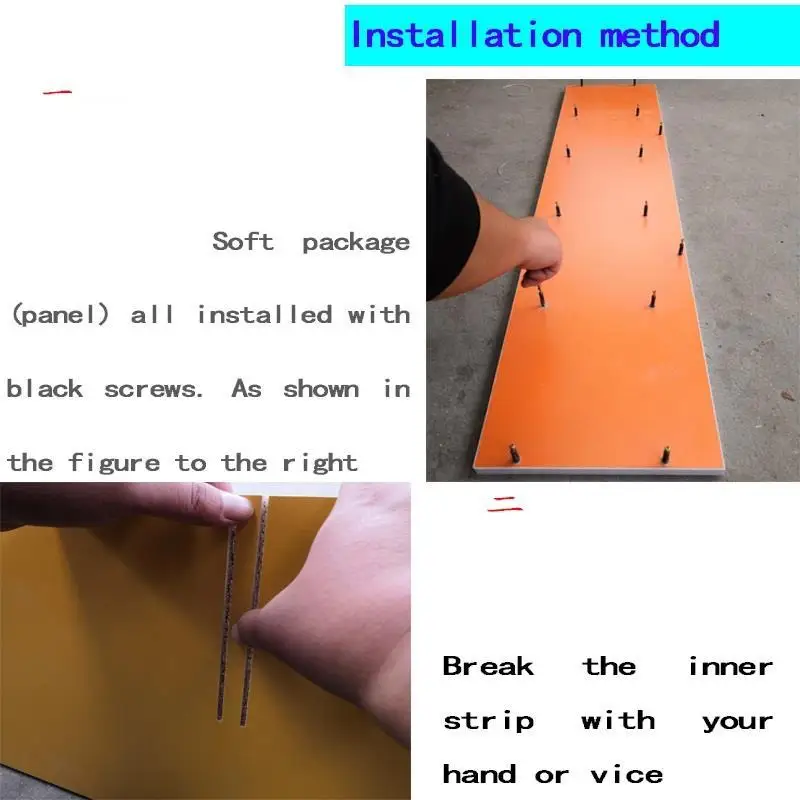 Installation method

一

Soft package (panel) all installed with black screws. As shown in the figure to the right

二

Break the inner strip with your hand or vice