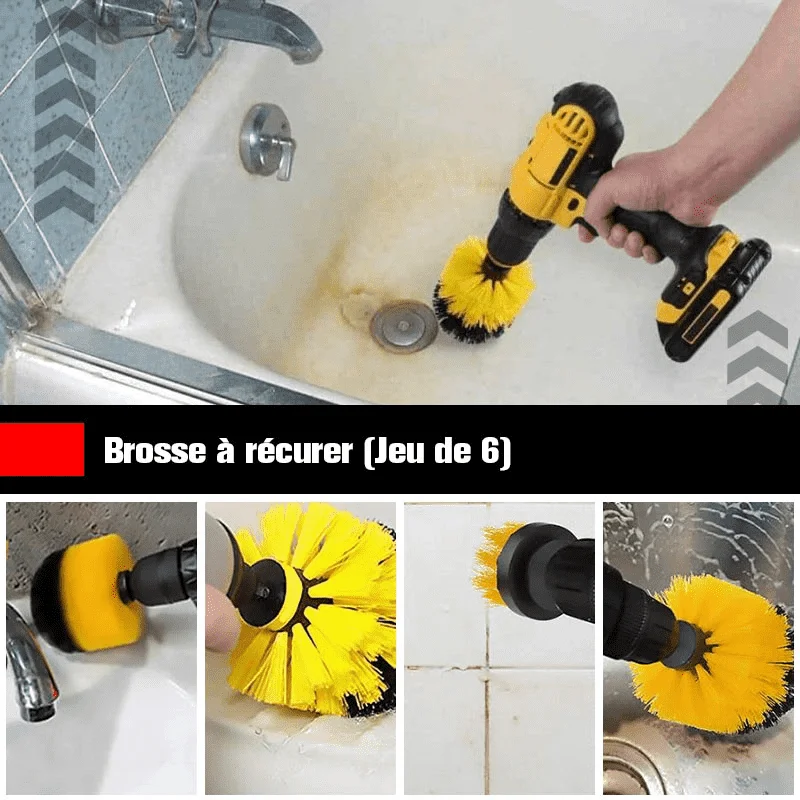 Brosse à récurer (Jeu de 6)