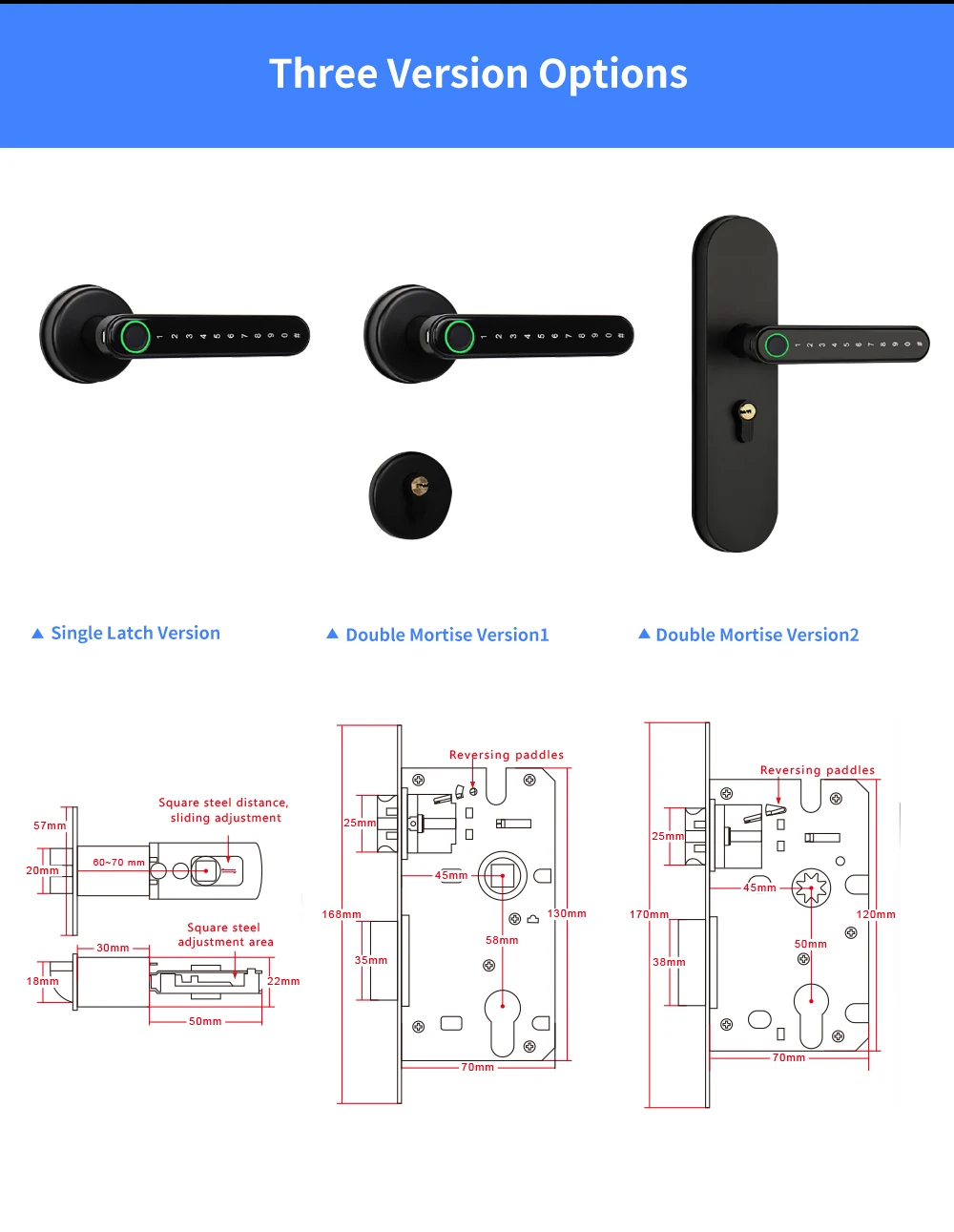 Three Version Options

1 2 3 4 5 6 7 8 9 0 #

1 2 3 4 5 6 7 8 9 0 #

1 2 3 4 5 6 7 8 9 0 #

▲ Single Latch Version

▲ Double Mortise Version1

▲ Double Mortise Version2

Square steel distance, sliding adjustment

57mm

20mm

60~70 mm

Square steel adjustment area

30mm

18mm

22mm

50mm

Reversing paddles

25mm

45mm

168mm

130mm

58mm

35mm

70mm

Reversing paddles

25mm

45mm

170mm

120mm

50mm

38mm

70mm