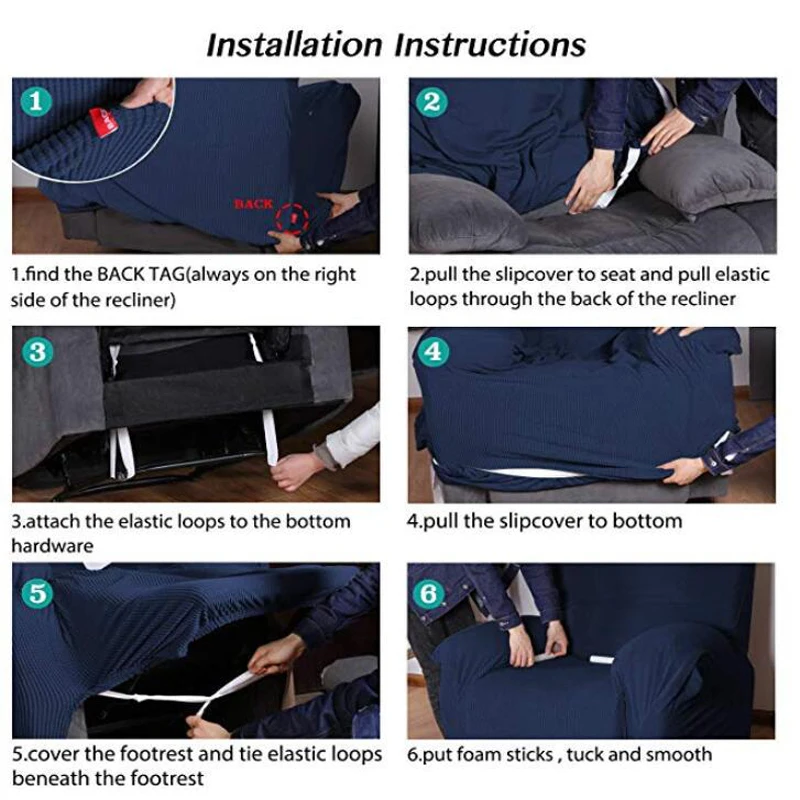 Installation Instructions

1

BACK

BACK

1.find the BACK TAG(always on the right side of the recliner)

2

2.pull the slipcover to seat and pull elastic loops through the back of the recliner

3

3.attach the elastic loops to the bottom hardware

4

4.pull the slipcover to bottom

5

5.cover the footrest and tie elastic loops beneath the footrest

6

6.put foam sticks , tuck and smooth