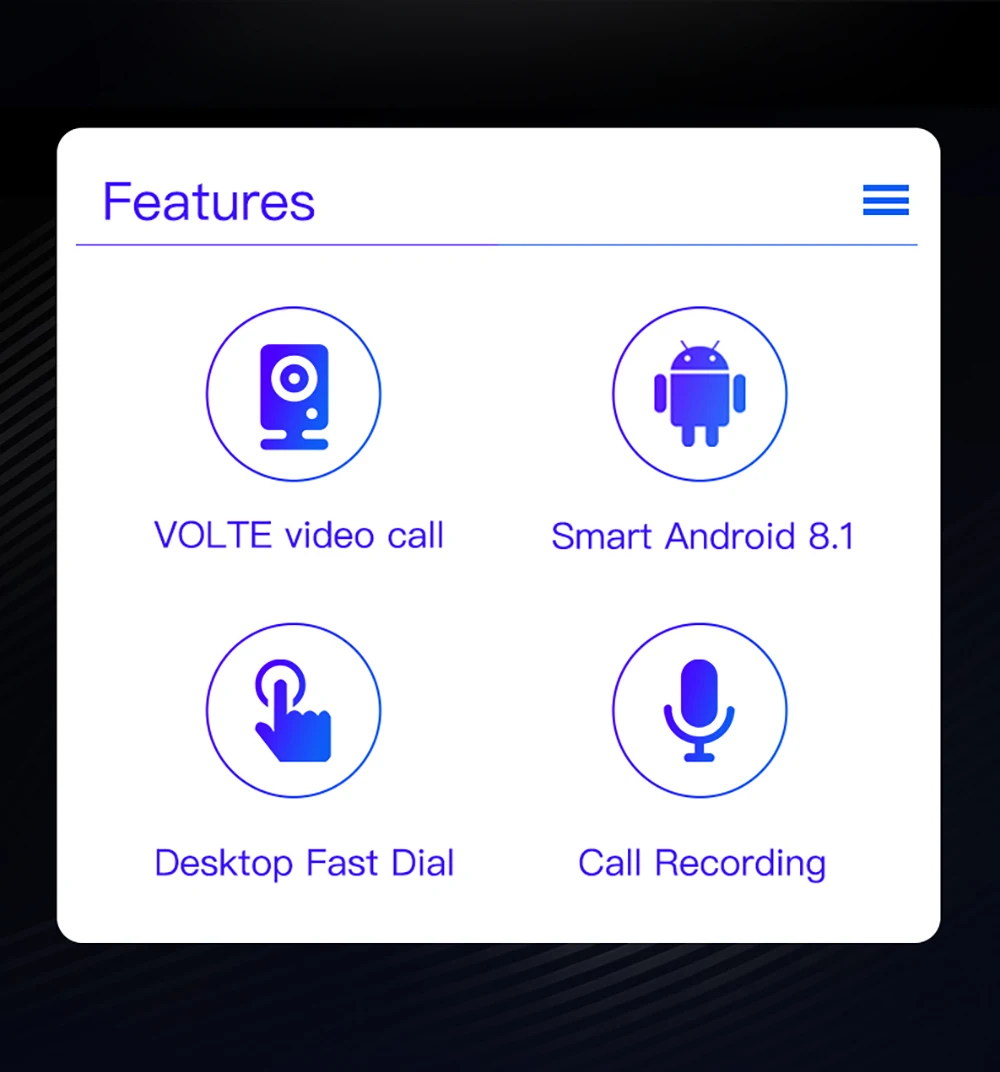 Features

VOLTE video call

Smart Android 8.1

Desktop Fast Dial

Call Recording