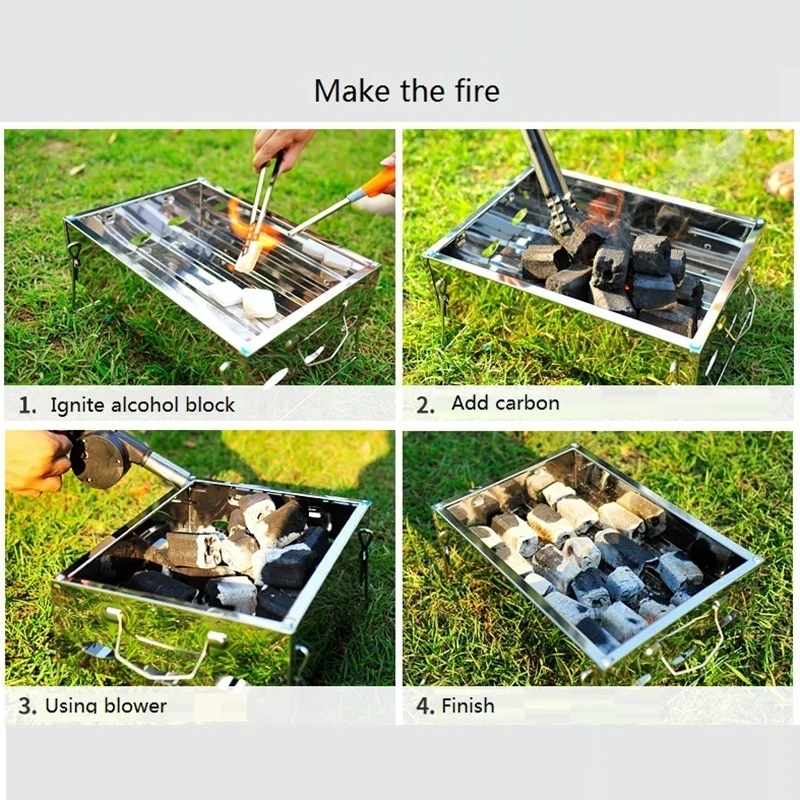 Make the fire

1. Ignite alcohol block

2. Add carbon

3. Using blower

4. Finish