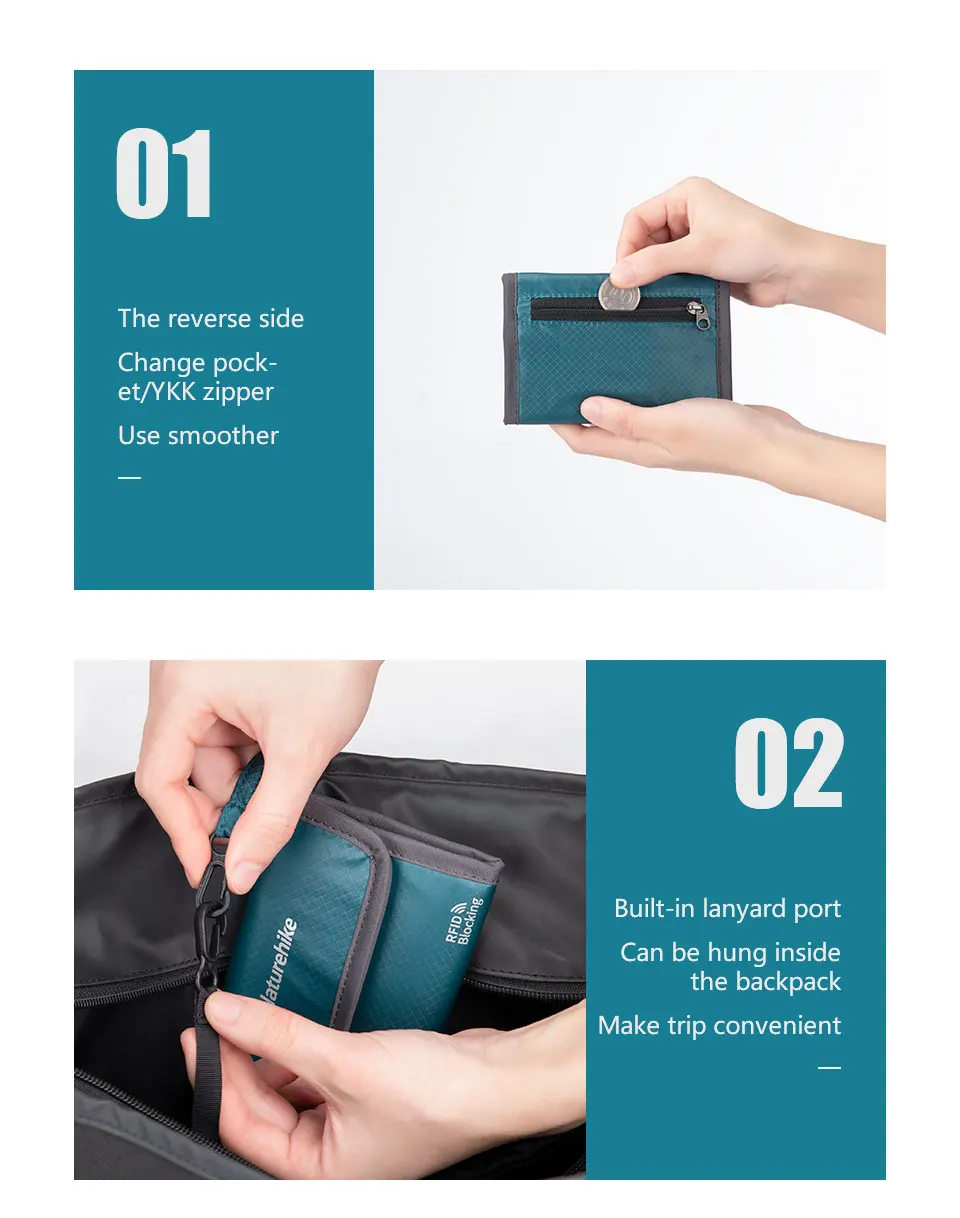 01

The reverse side

Change pocket/YKK zipper

Use smoother

—

Naturehike

RFID Blocking

02

Built-in lanyard port

Can be hung inside the backpack

Make trip convenient

—