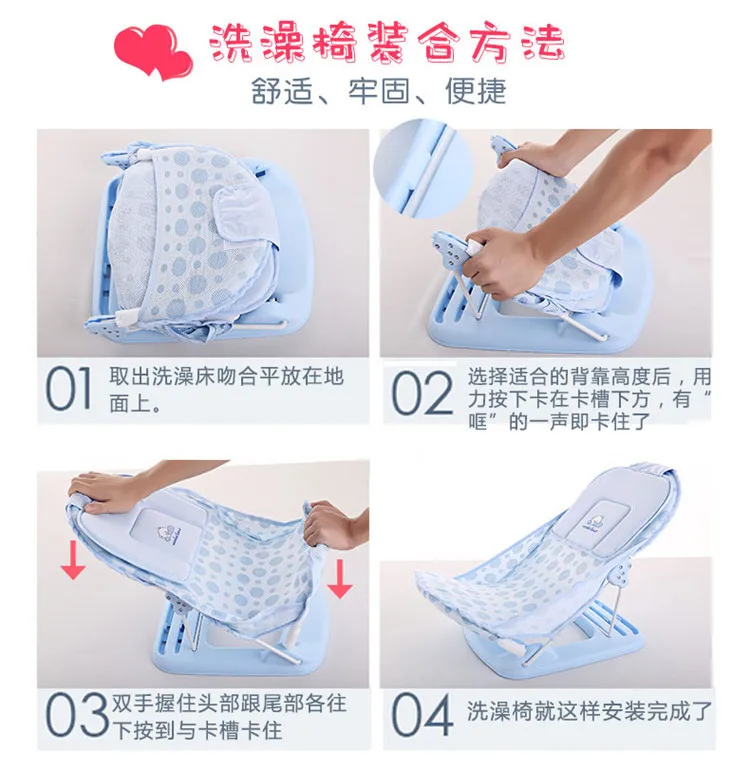 洗澡椅装合方法
舒适、牢固、便捷

01 取出洗澡床吻合平放在地面上。

02 选择适合的背靠高度后，用力按下卡在卡槽下方，有“哐”的一声即卡住了

03 双手握住头部跟尾部各往下按到与卡槽卡住

04 洗澡椅就这样安装完成了