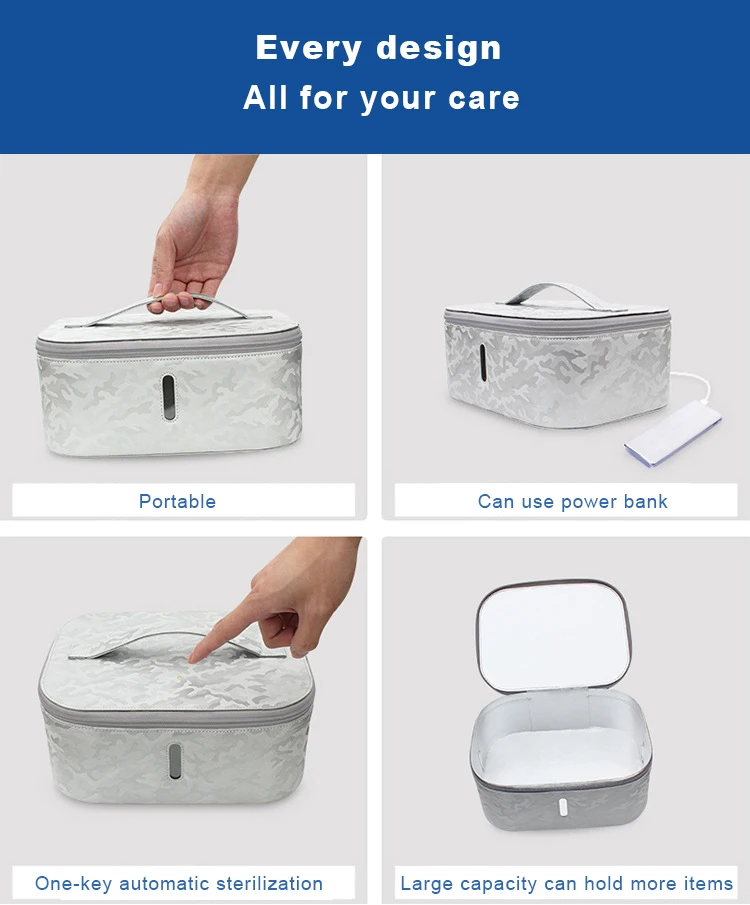 Every design
All for your care

Portable

Can use power bank

One-key automatic sterilization

Large capacity can hold more items