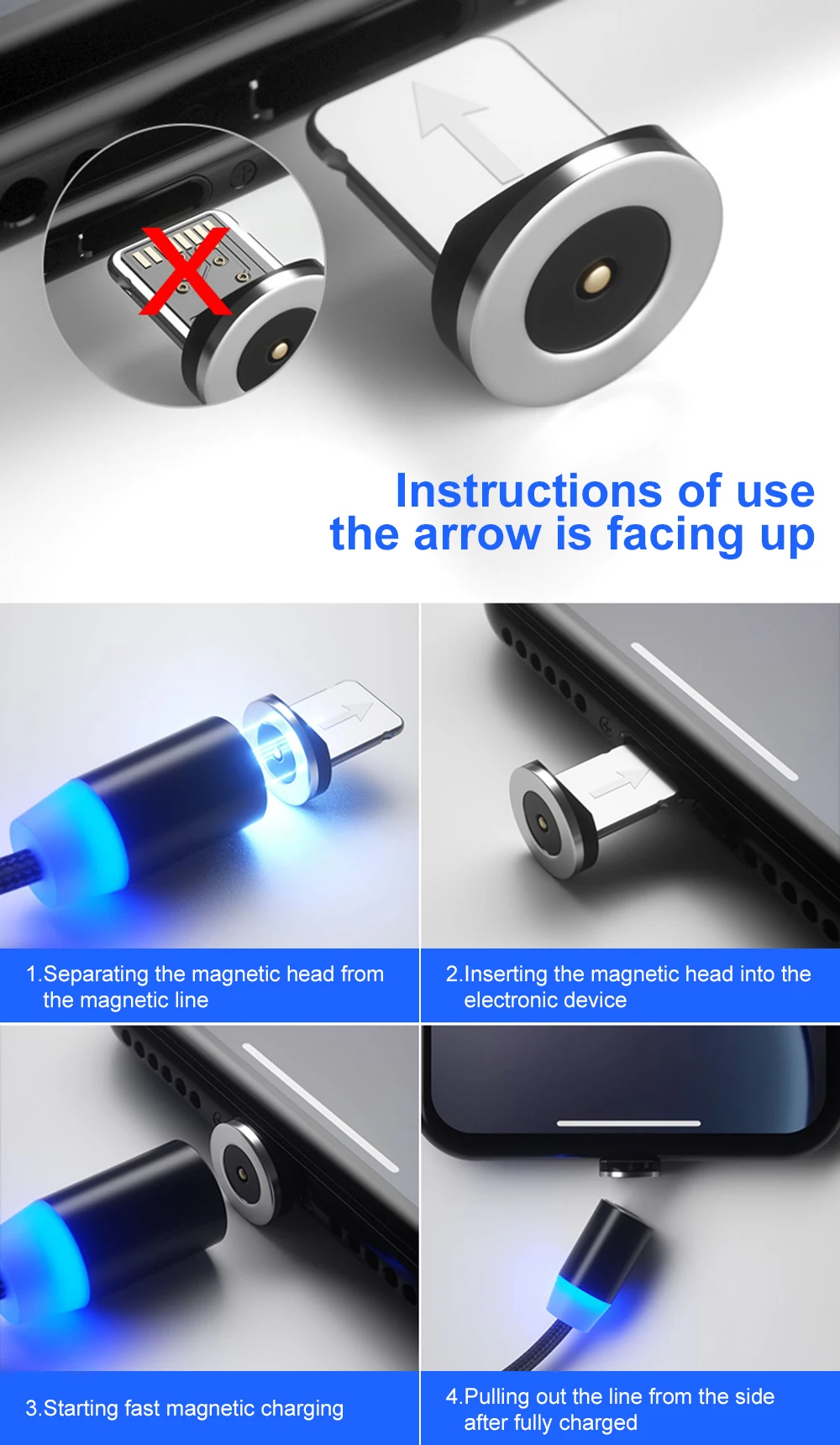 Instructions of use
the arrow is facing up

1.Separating the magnetic head from the magnetic line

2.Inserting the magnetic head into the electronic device

3.Starting fast magnetic charging

4.Pulling out the line from the side after fully charged