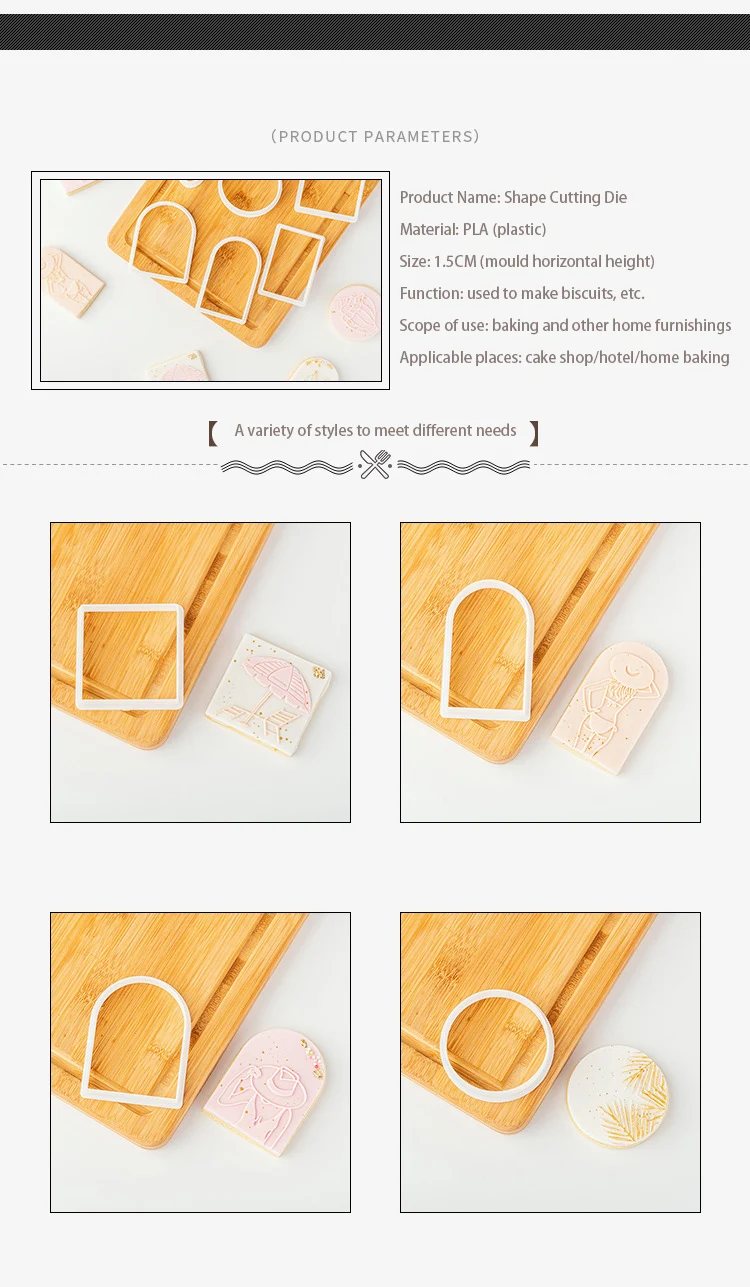 (PRODUCT PARAMETERS)

Product Name: Shape Cutting Die
Material: PLA (plastic)
Size: 1.5CM (mould horizontal height)
Function: used to make biscuits, etc.
Scope of use: baking and other home furnishings
Applicable places: cake shop/hotel/home baking

【 A variety of styles to meet different needs 】