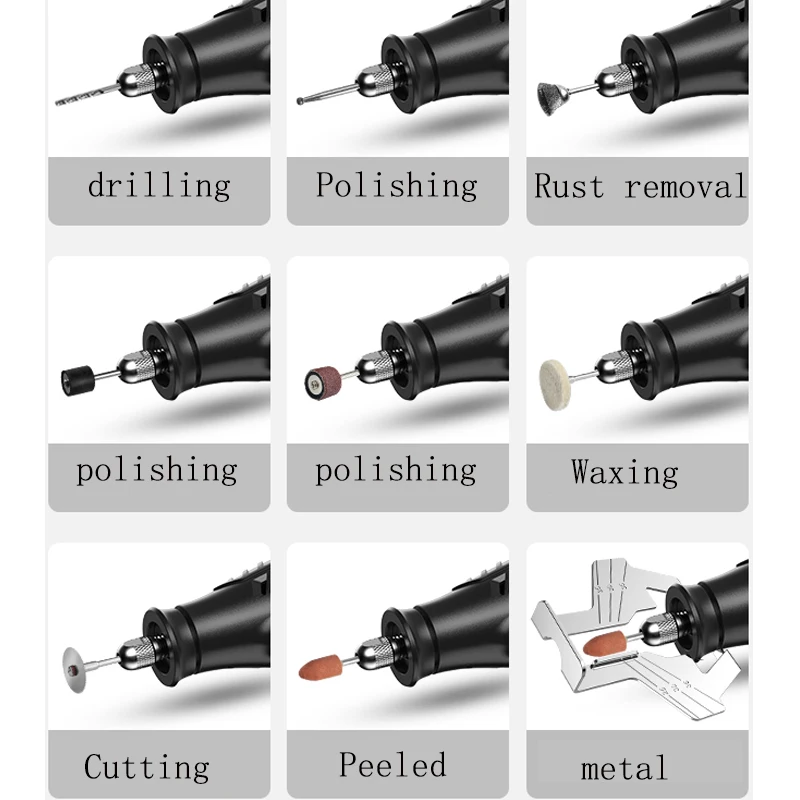 drilling

Polishing

Rust removal

polishing

polishing

Waxing

Cutting

Peeled

metal