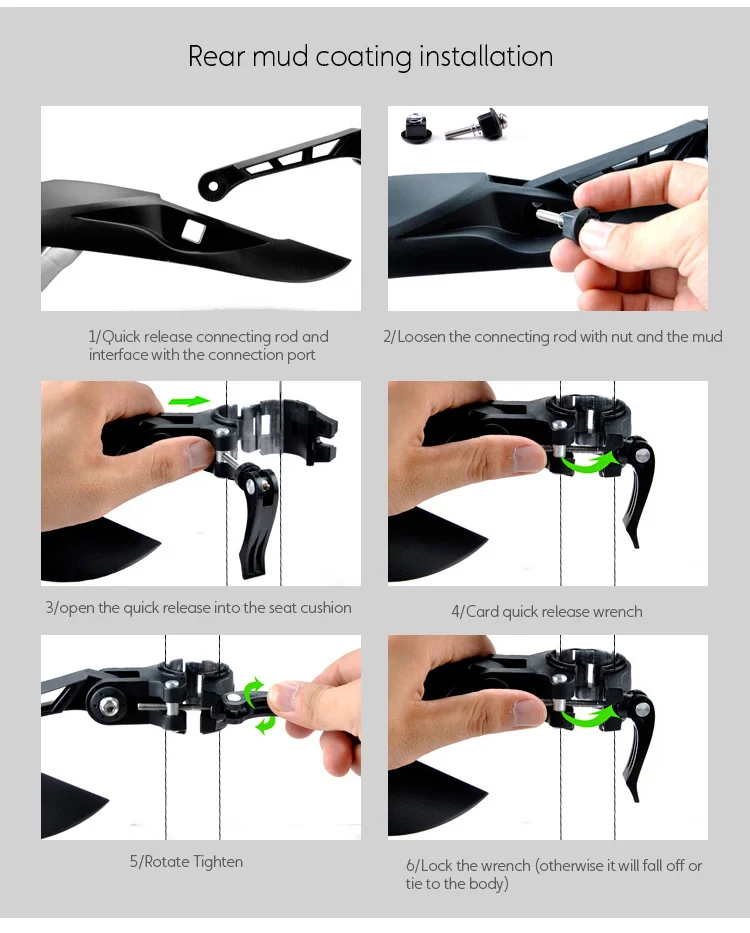 Rear mud coating installation

1/Quick release connecting rod and interface with the connection port

2/Loosen the connecting rod with nut and the mud

3/open the quick release into the seat cushion

4/Card quick release wrench

5/Rotate Tighten

6/Lock the wrench (otherwise it will fall off or tie to the body)