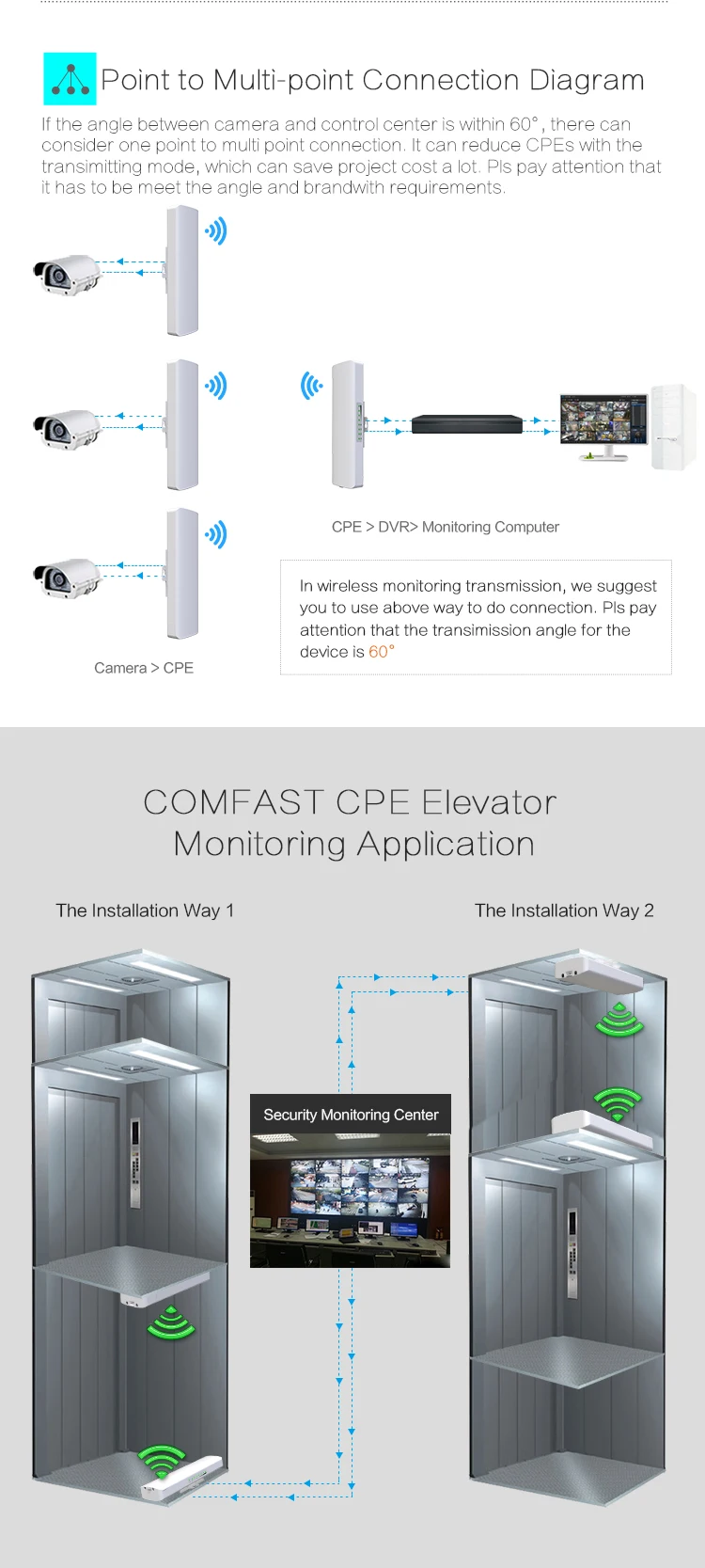 Point to Multi-point Connection Diagram

If the angle between camera and control center is within 60°, there can consider one point to multi point connection. It can reduce CPEs with the transimitting mode, which can save project cost a lot. Pls pay attention that it has to be meet the angle and brandwith requirements.

CPE > DVR> Monitoring Computer

In wireless monitoring transmission, we suggest you to use above way to do connection. Pls pay attention that the transimission angle for the device is 60°

Camera > CPE

COMFAST CPE Elevator Monitoring Application

The Installation Way 1

The Installation Way 2

Security Monitoring Center