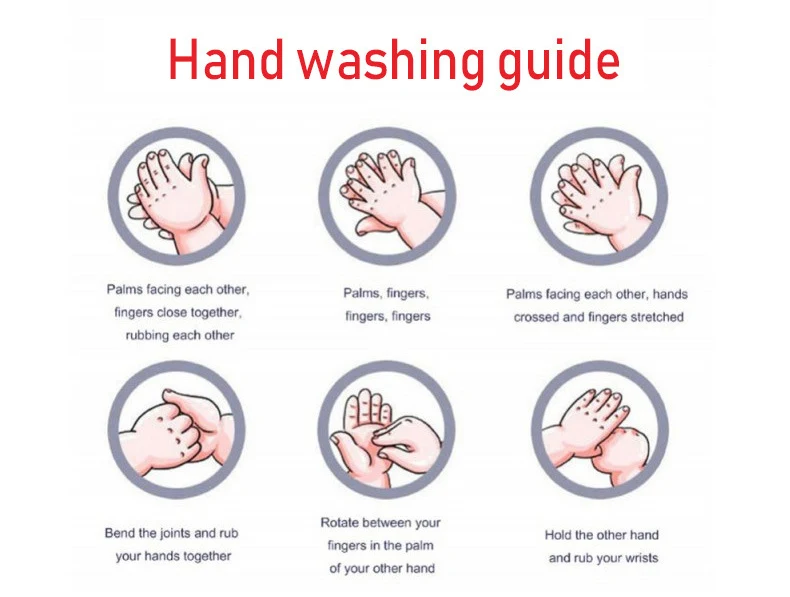 Hand washing guide

Palms facing each other, fingers close together, rubbing each other

Palms, fingers, fingers, fingers

Palms facing each other, hands crossed and fingers stretched

Bend the joints and rub your hands together

Rotate between your fingers in the palm of your other hand

Hold the other hand and rub your wrists