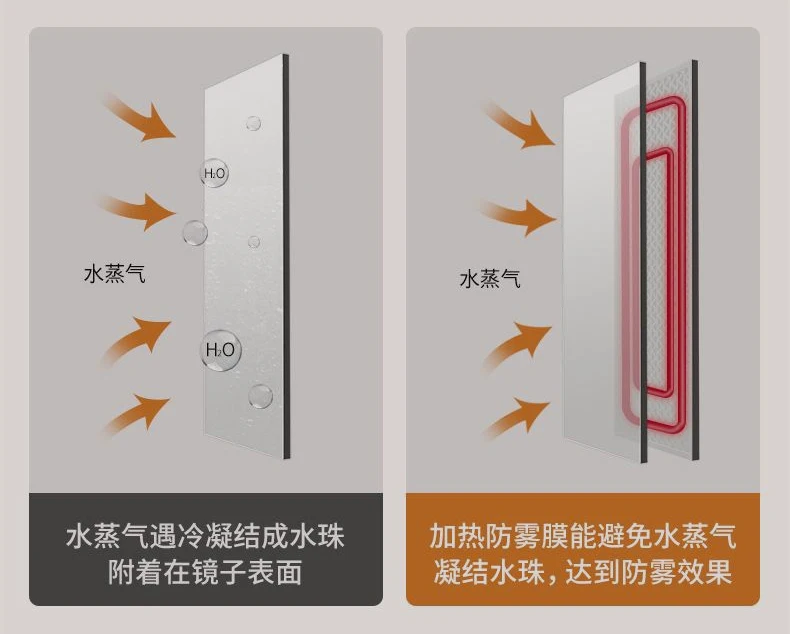 $H_2O$

水蒸气

$H_2O$

水蒸气遇冷凝结成水珠
附着在镜子表面

水蒸气

加热防雾膜能避免水蒸气
凝结水珠，达到防雾效果