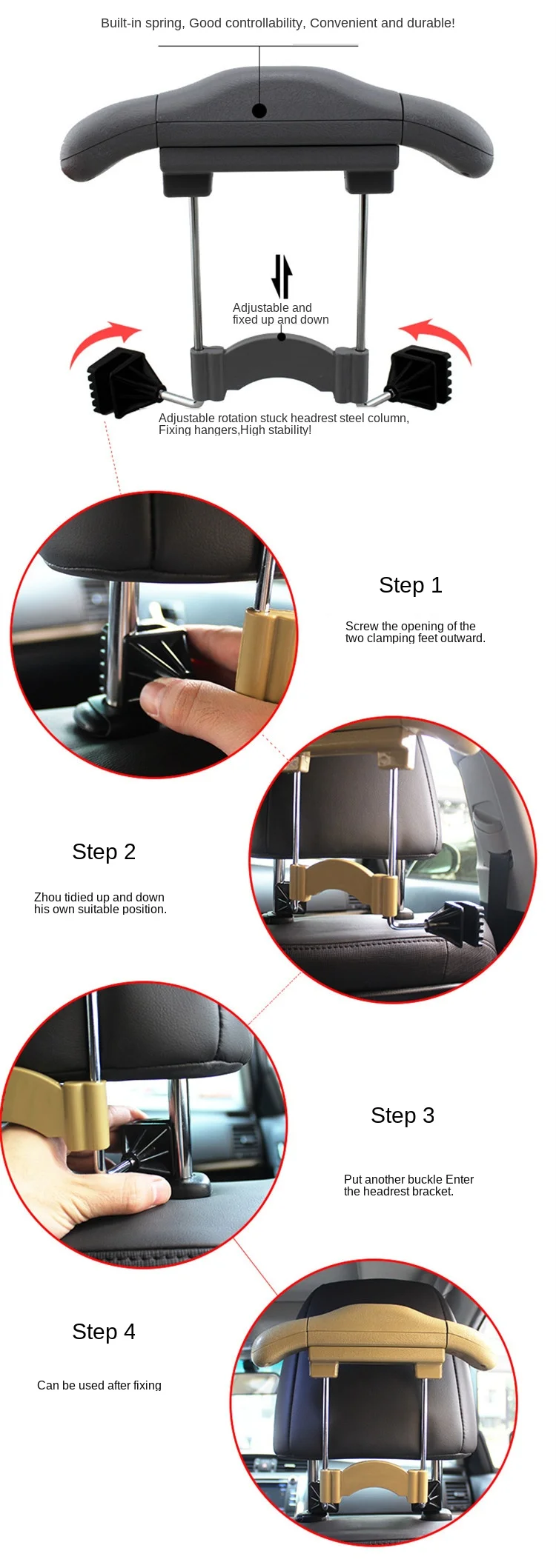 Built-in spring, Good controllability, Convenient and durable!

Adjustable and fixed up and down

Adjustable rotation stuck headrest steel column, Fixing hangers,High stability!

Step 1

Screw the opening of the two clamping feet outward.

Step 2

Zhou tidied up and down his own suitable position.

Step 3

Put another buckle Enter the headrest bracket.

Step 4

Can be used after fixing