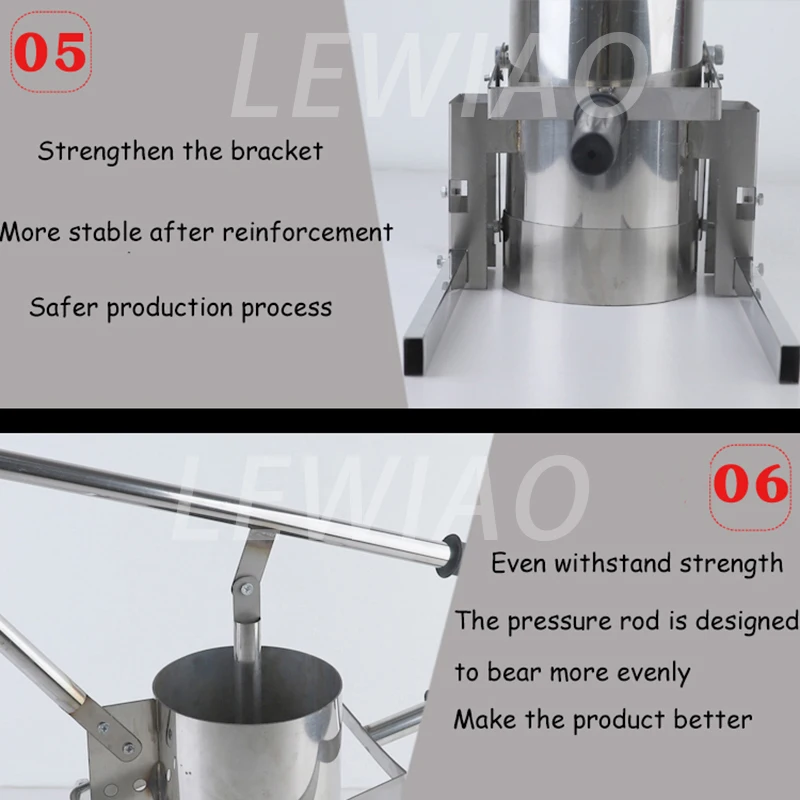 05

LEWIAO

Strengthen the bracket

More stable after reinforcement

Safer production process

LEWIAO

06

Even withstand strength

The pressure rod is designed to bear more evenly

Make the product better