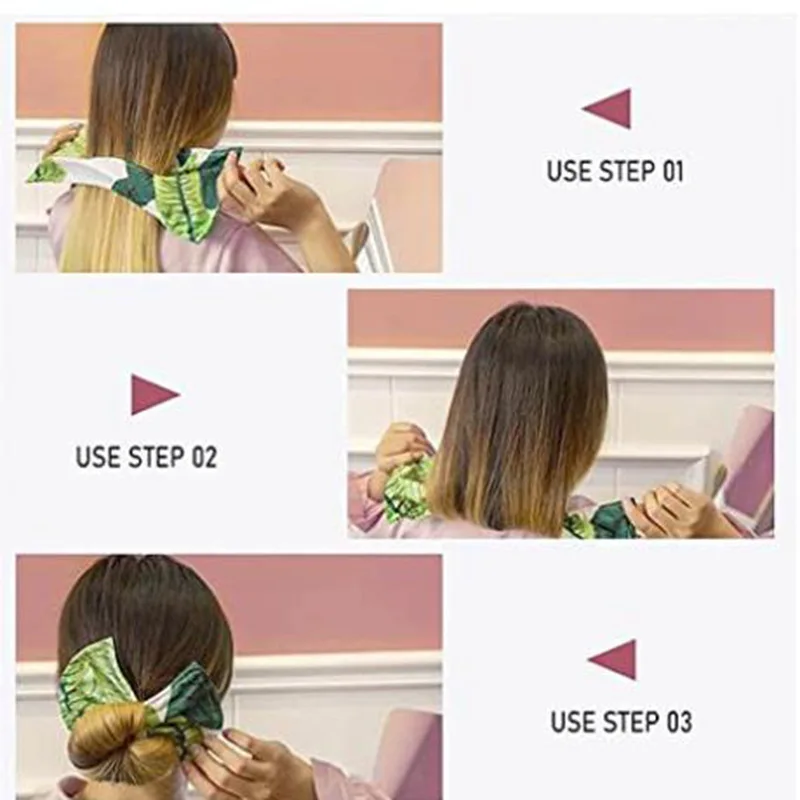 USE STEP 01

USE STEP 02

USE STEP 03