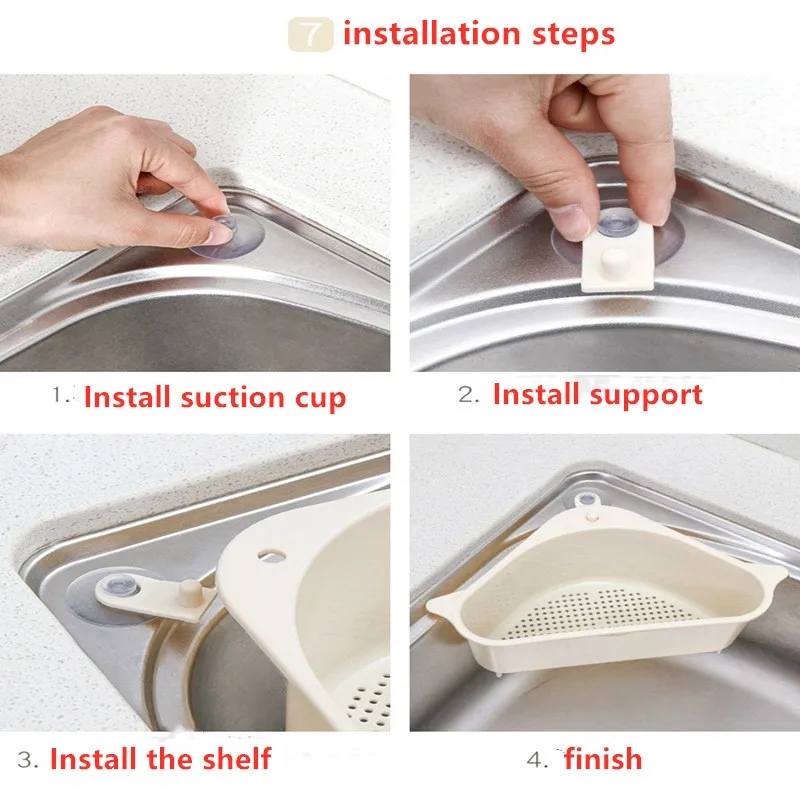 7 installation steps

1. Install suction cup

2. Install support

3. Install the shelf

4. finish