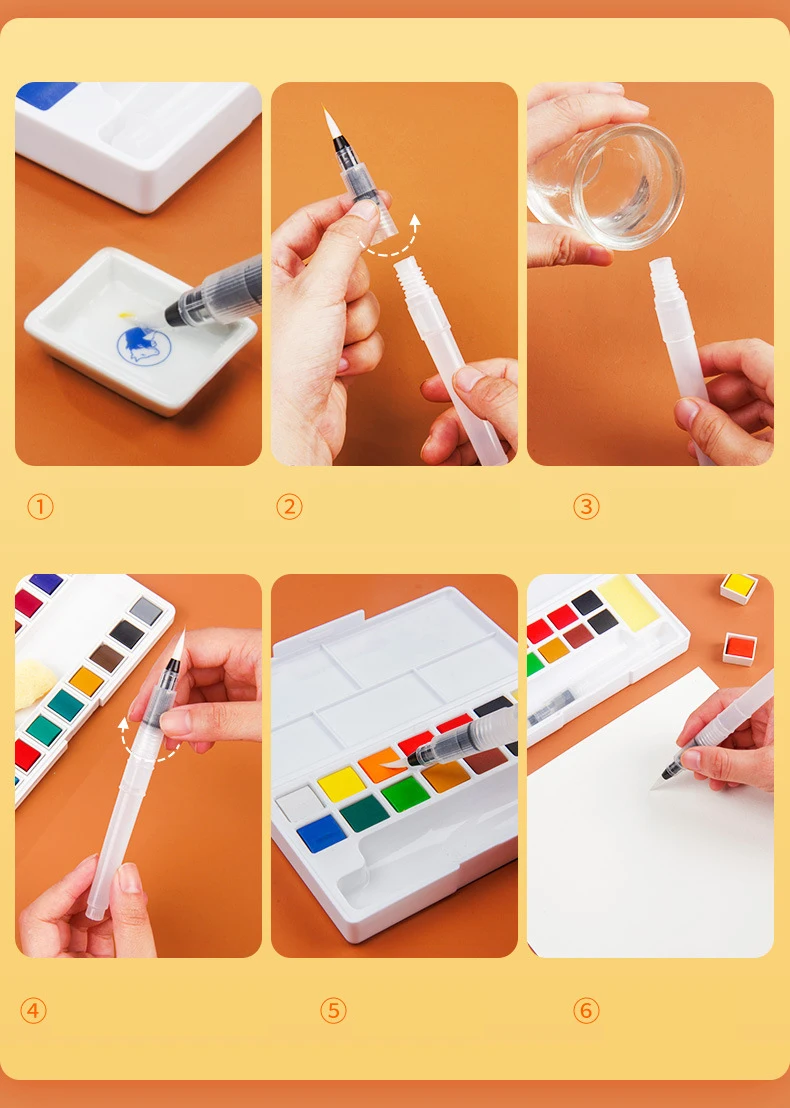 ①

②

③

④

⑤

⑥