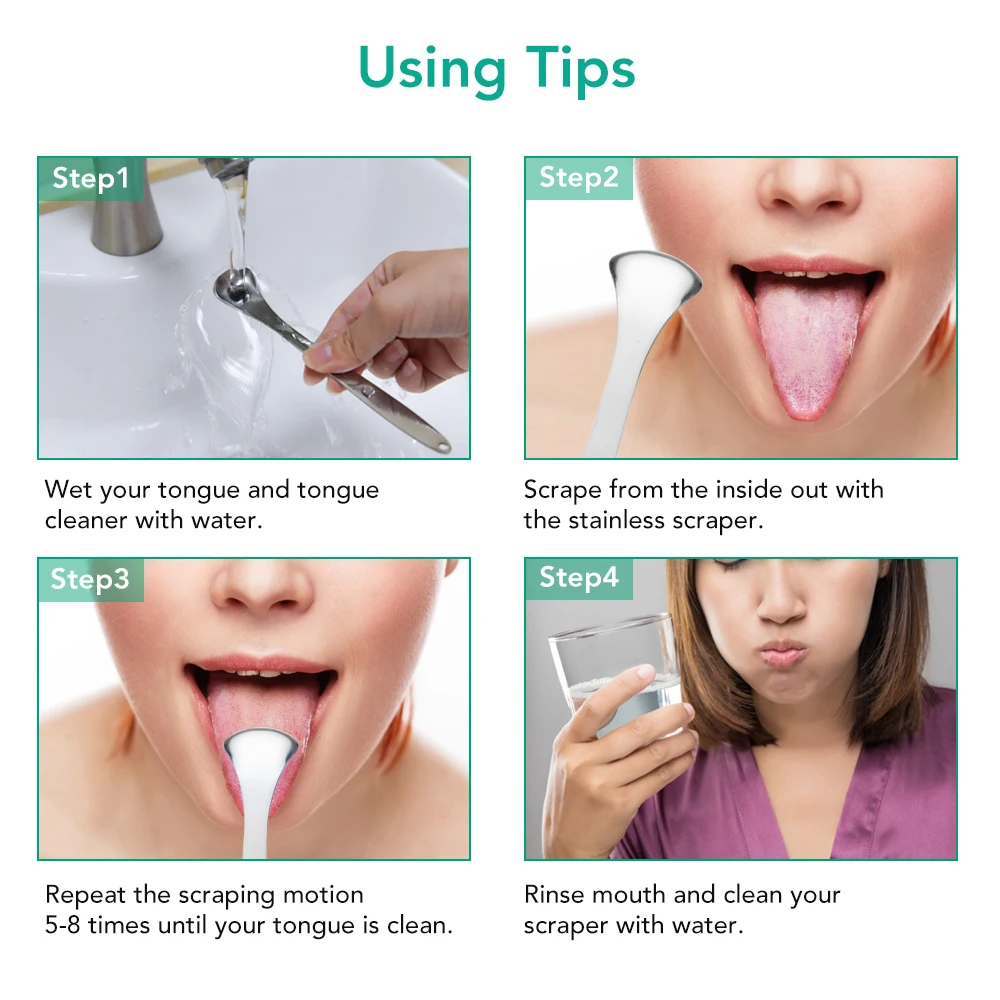 Using Tips

Step1

Wet your tongue and tongue cleaner with water.

Step2

Scrape from the inside out with the stainless scraper.

Step3

Repeat the scraping motion 5-8 times until your tongue is clean.

Step4

Rinse mouth and clean your scraper with water.