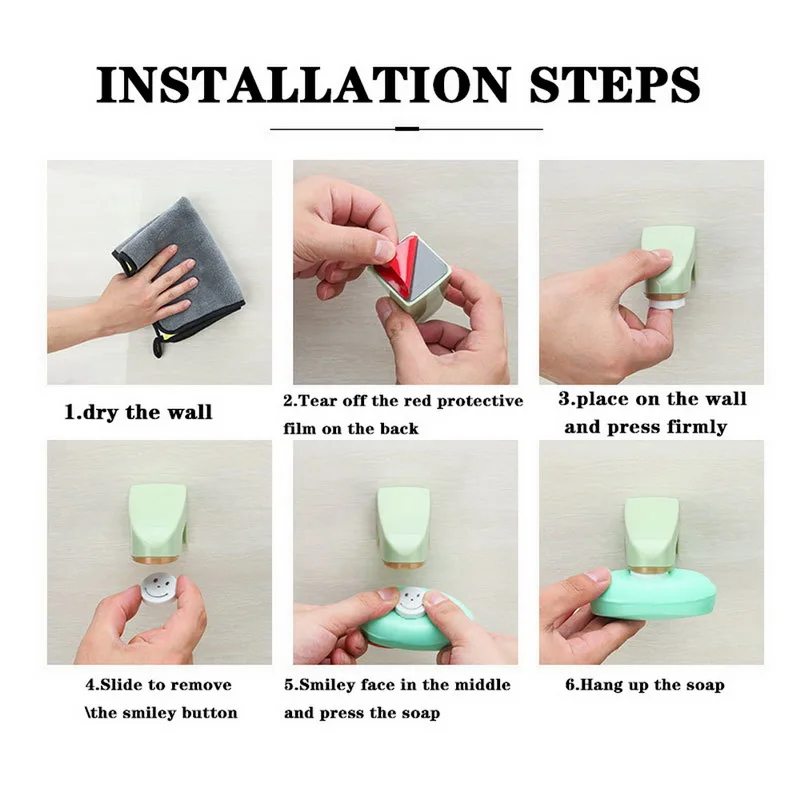 INSTALLATION STEPS

1.dry the wall

2.Tear off the red protective film on the back

3.place on the wall and press firmly

4.Slide to remove \the smiley button

5.Smiley face in the middle and press the soap

6.Hang up the soap