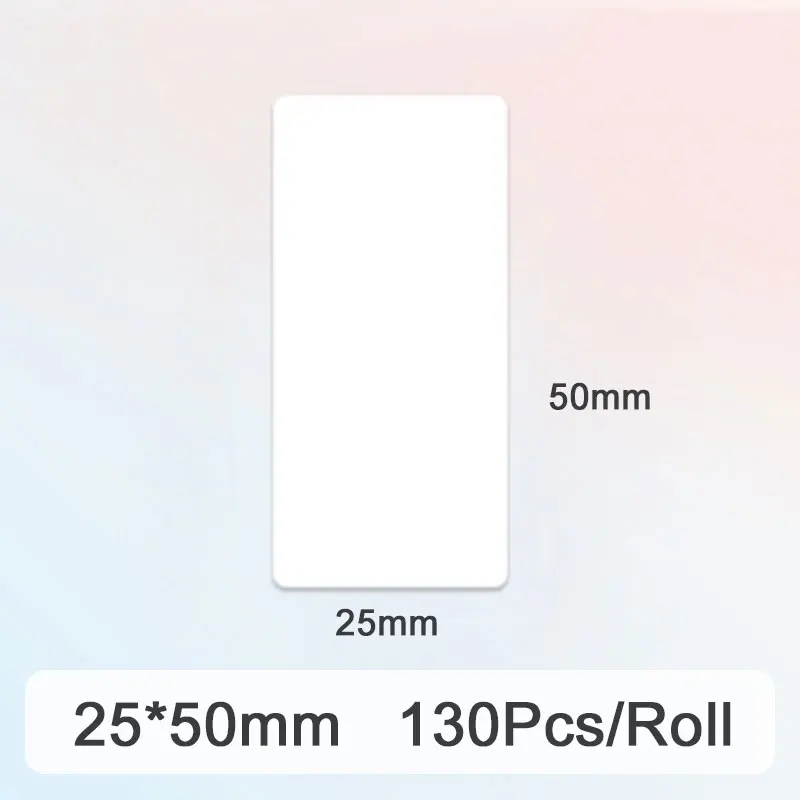 50mm

25mm

25*50mm 130Pcs/Roll