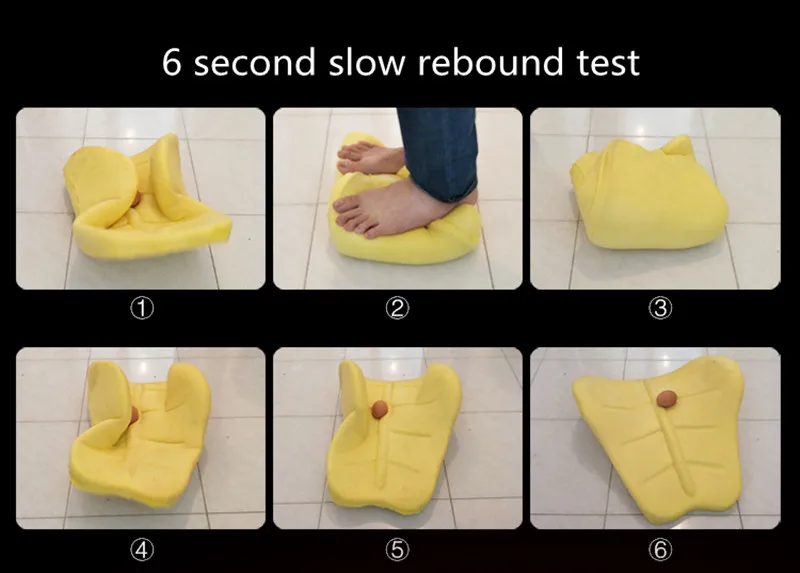 6 second slow rebound test

①

②

③

④

⑤

⑥