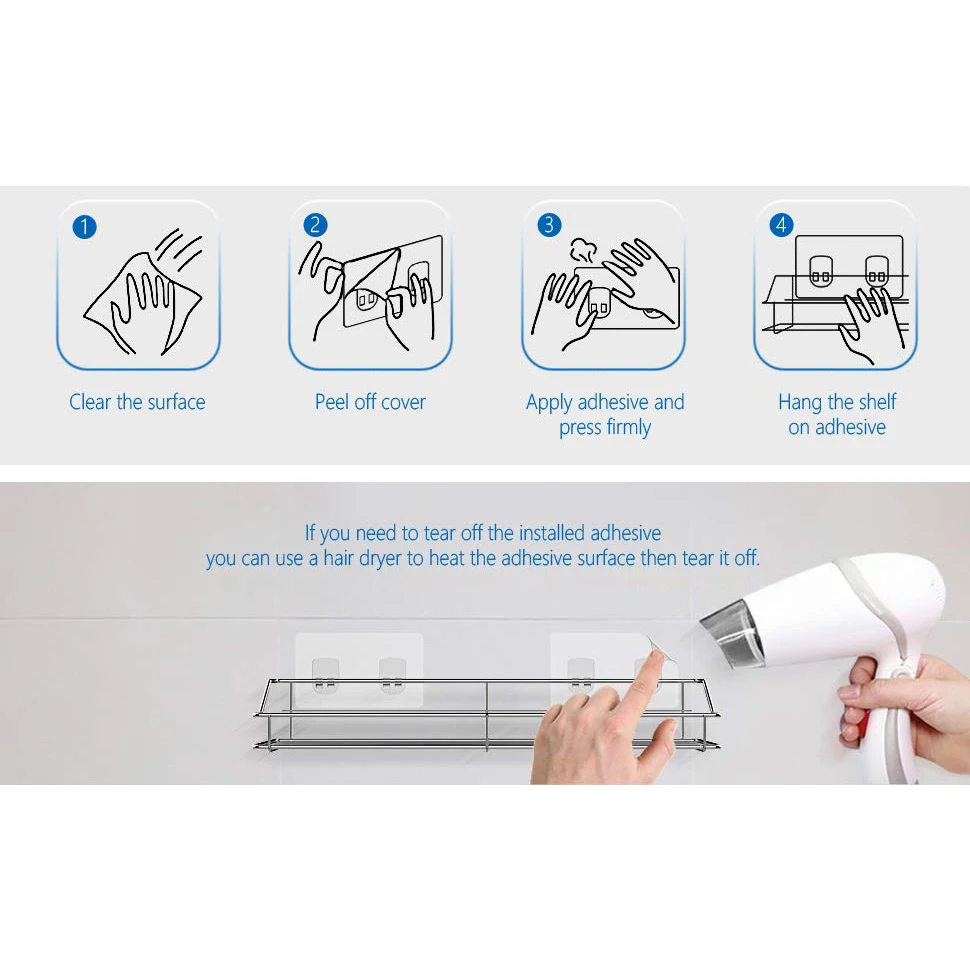 1
Clear the surface

2
Peel off cover

3
Apply adhesive and press firmly

4
Hang the shelf on adhesive

If you need to tear off the installed adhesive
you can use a hair dryer to heat the adhesive surface then tear it off.