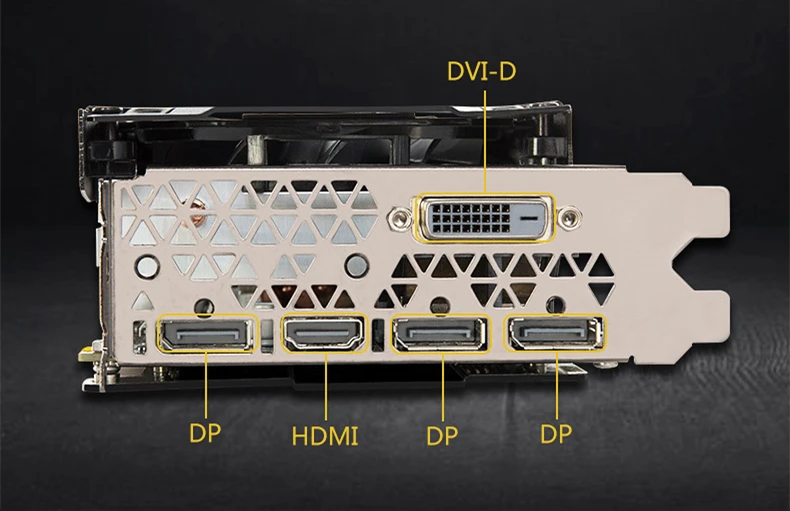 DVI-D

DP HDMI DP DP