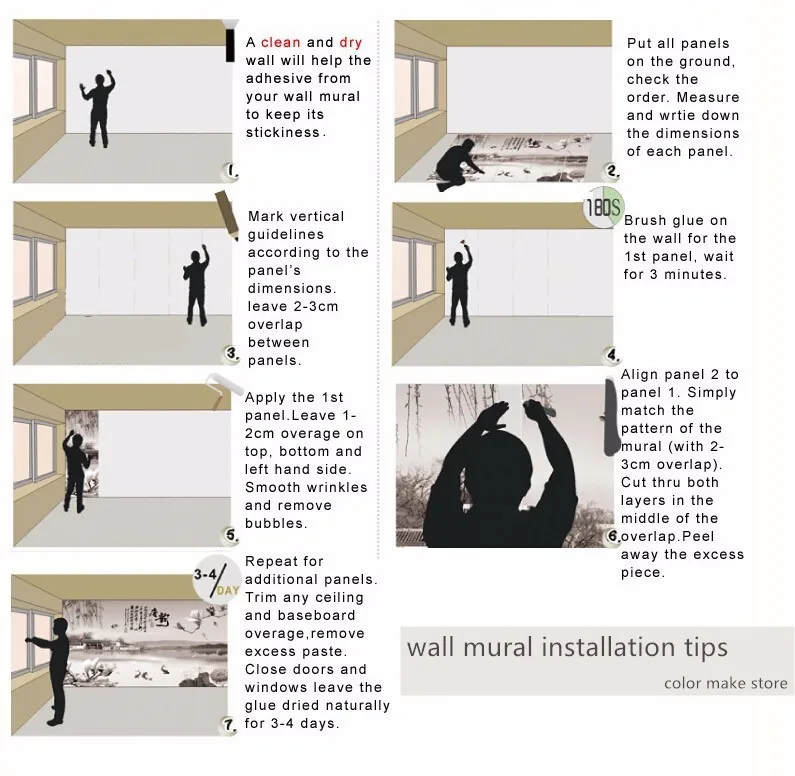 1.
A clean and dry wall will help the adhesive from your wall mural to keep its stickiness.

2.
Put all panels on the ground, check the order. Measure and wrtie down the dimensions of each panel.

3.
Mark vertical guidelines according to the panel's dimensions. leave 2-3cm overlap between panels.

180S
4.
Brush glue on the wall for the 1st panel, wait for 3 minutes.

5.
Apply the 1st panel.Leave 1-2cm overage on top, bottom and left hand side. Smooth wrinkles and remove bubbles.

6.
Align panel 2 to panel 1. Simply match the pattern of the mural (with 2-3cm overlap). Cut thru both layers in the middle of the overlap.Peel away the excess piece.

3-4 DAY
7.
Repeat for additional panels. Trim any ceiling and baseboard overage,remove excess paste. Close doors and windows leave the glue dried naturally for 3-4 days.

wall mural installation tips
color make store