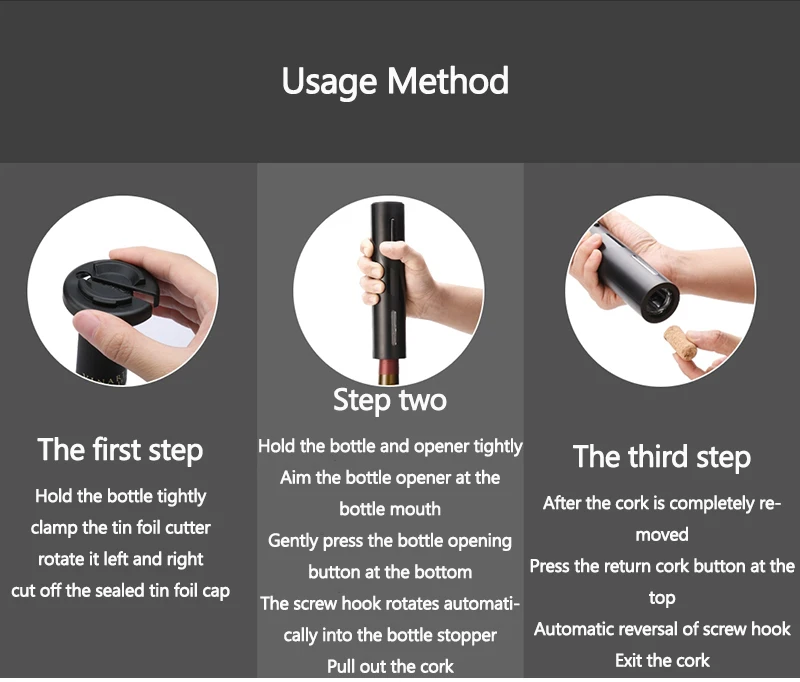 Usage Method

The first step

Hold the bottle tightly
clamp the tin foil cutter
rotate it left and right
cut off the sealed tin foil cap

Step two

Hold the bottle and opener tightly
Aim the bottle opener at the bottle mouth
Gently press the bottle opening button at the bottom
The screw hook rotates automatically into the bottle stopper
Pull out the cork

The third step

After the cork is completely removed
Press the return cork button at the top
Automatic reversal of screw hook
Exit the cork