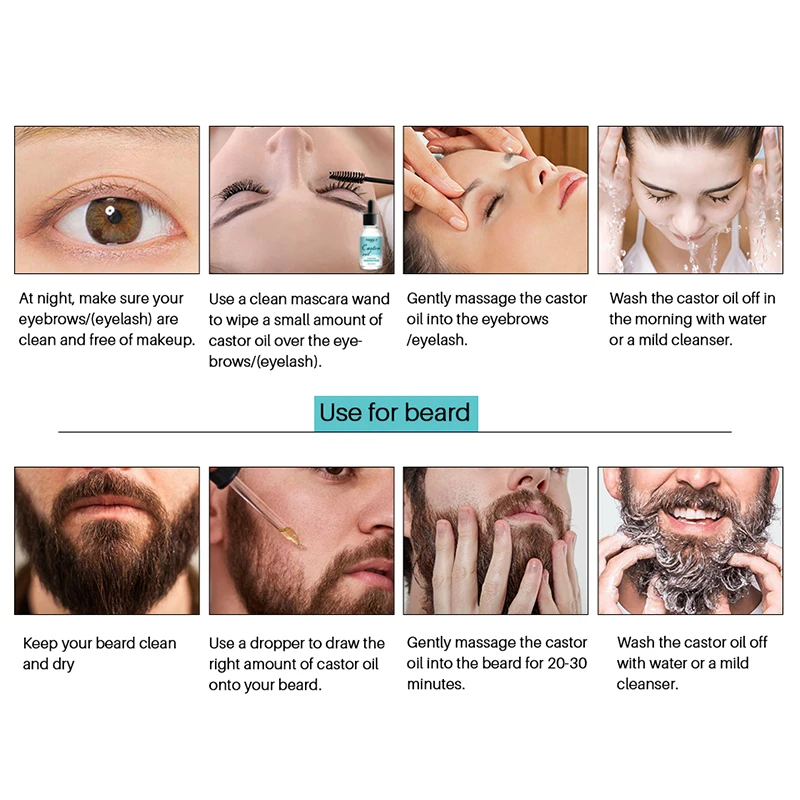 At night, make sure your eyebrows/(eyelash) are clean and free of makeup.

Use a clean mascara wand to wipe a small amount of castor oil over the eyebrows/(eyelash).

Gently massage the castor oil into the eyebrows /eyelash.

Wash the castor oil off in the morning with water or a mild cleanser.

Use for beard

Keep your beard clean and dry

Use a dropper to draw the right amount of castor oil onto your beard.

Gently massage the castor oil into the beard for 20-30 minutes.

Wash the castor oil off with water or a mild cleanser.