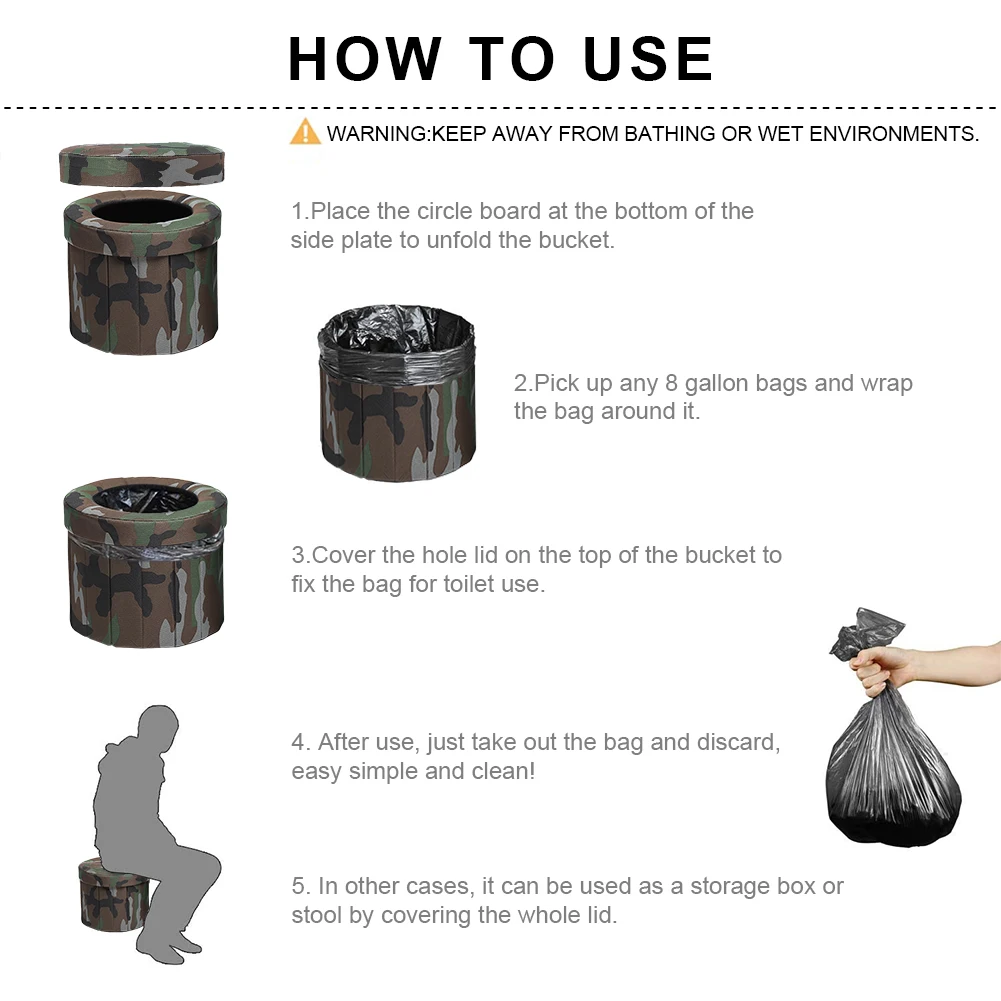 HOW TO USE

WARNING:KEEP AWAY FROM BATHING OR WET ENVIRONMENTS.

1.Place the circle board at the bottom of the side plate to unfold the bucket.

2.Pick up any 8 gallon bags and wrap the bag around it.

3.Cover the hole lid on the top of the bucket to fix the bag for toilet use.

4. After use, just take out the bag and discard, easy simple and clean!

5. In other cases, it can be used as a storage box or stool by covering the whole lid.