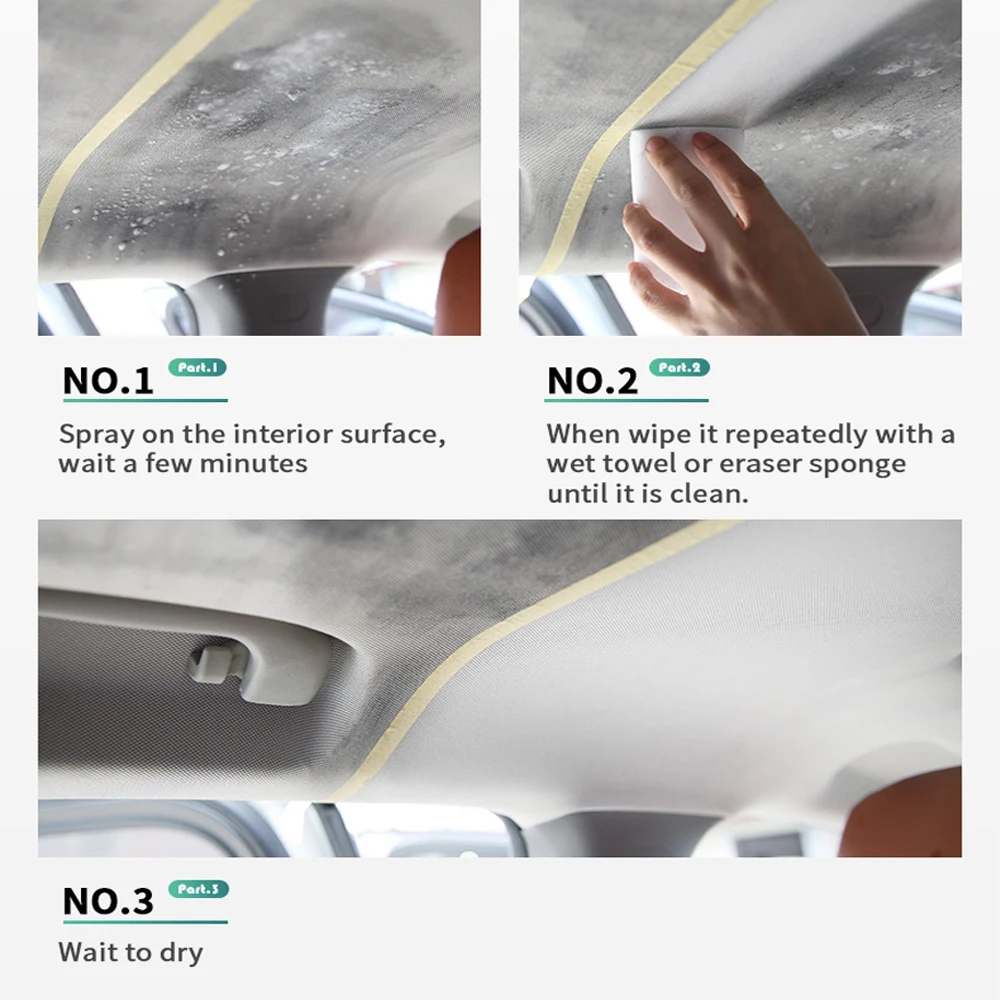 NO.1 Part.1

Spray on the interior surface, wait a few minutes

NO.2 Part.2

When wipe it repeatedly with a wet towel or eraser sponge until it is clean.

NO.3 Part.3

Wait to dry