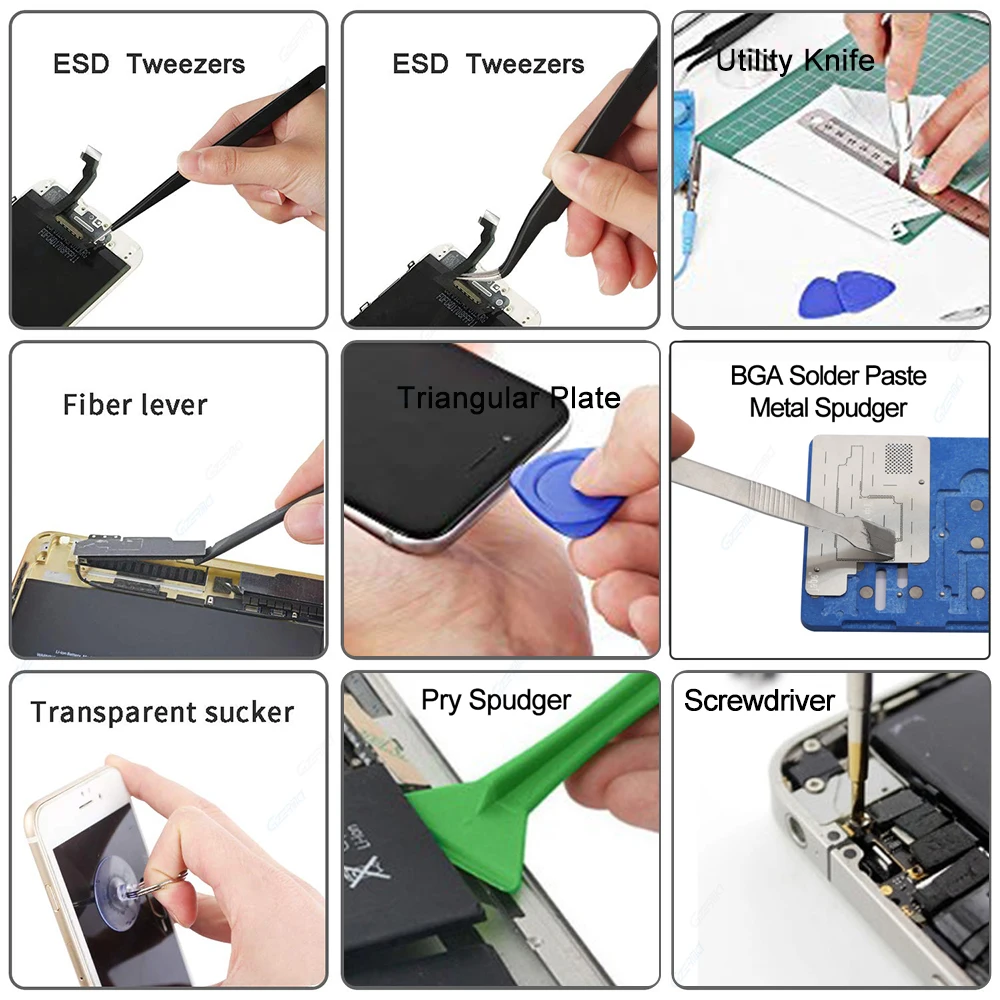 ESD Tweezers

ESD Tweezers

Utility Knife

Fiber lever

Triangular Plate

BGA Solder Paste Metal Spudger

Transparent sucker

Pry Spudger

Screwdriver