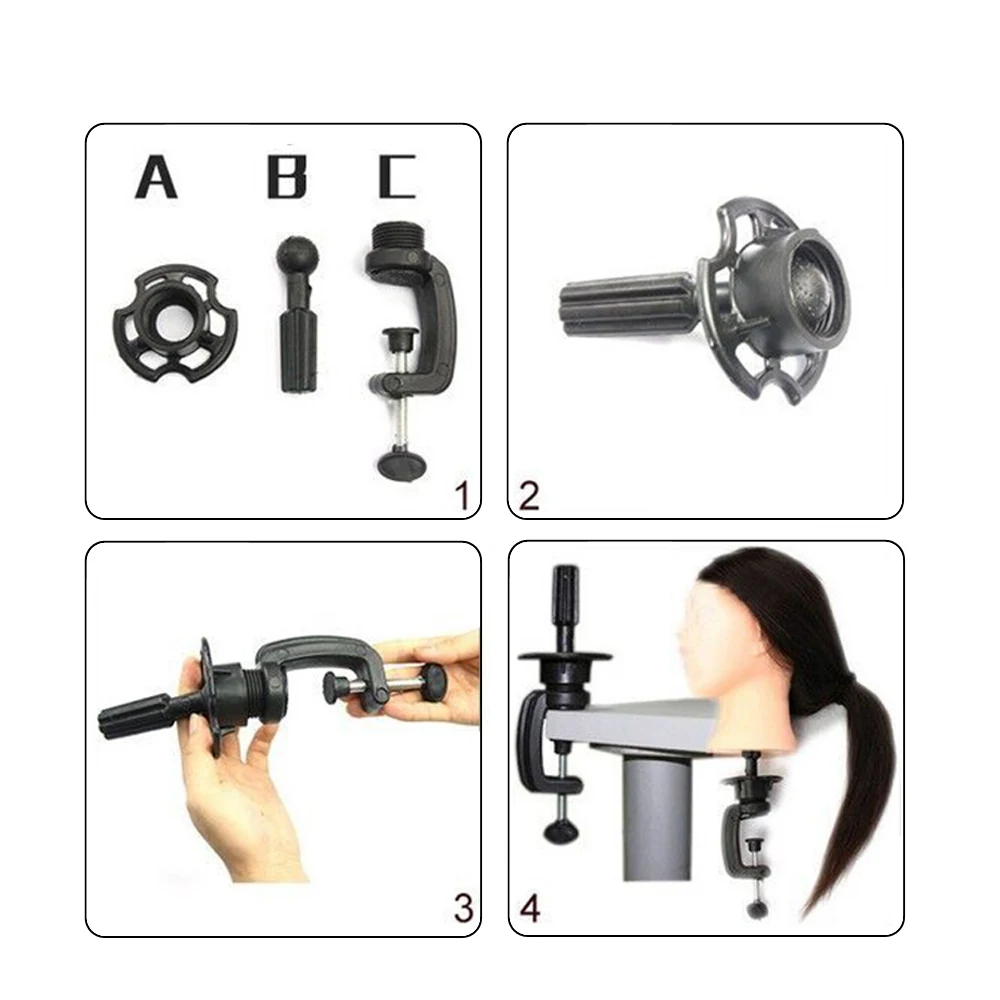 A B C

1

2

3

4