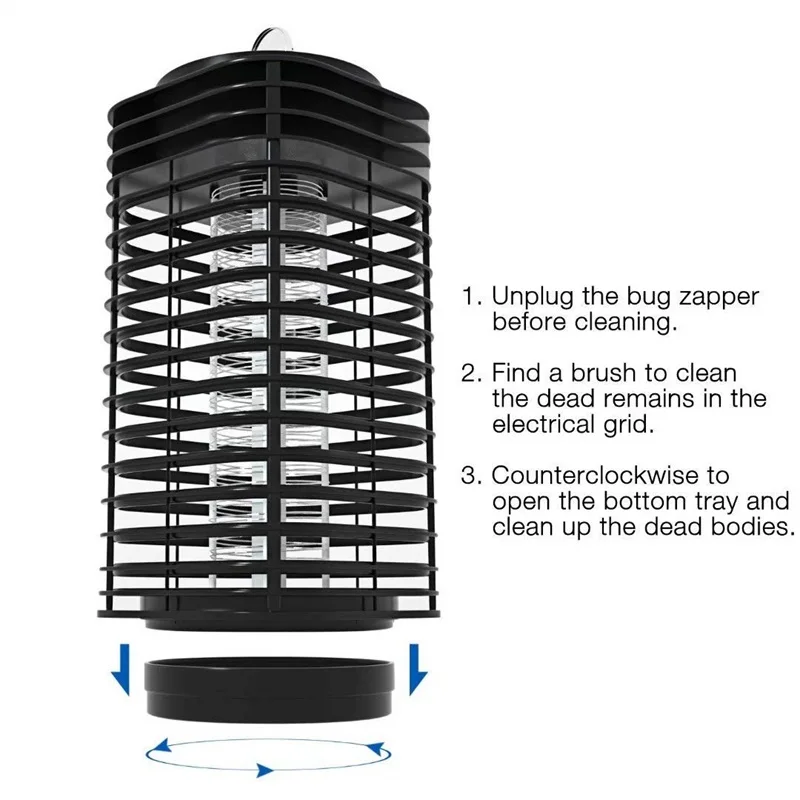 1. Unplug the bug zapper before cleaning.

2. Find a brush to clean the dead remains in the electrical grid.

3. Counterclockwise to open the bottom tray and clean up the dead bodies.