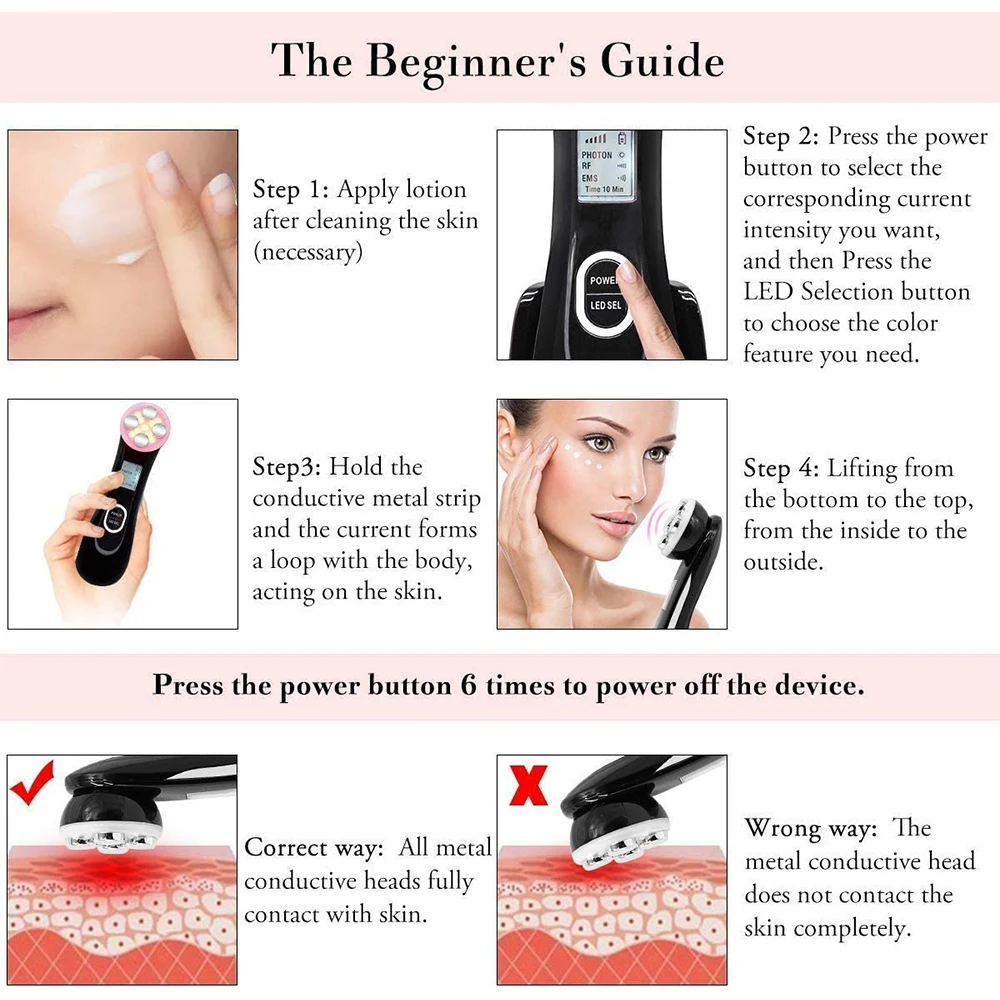 The Beginner's Guide

Step 1: Apply lotion after cleaning the skin (necessary)

PHOTON
RF
EMS
Time 10 Min
POWER
LED SEL

Step 2: Press the power button to select the corresponding current intensity you want, and then Press the LED Selection button to choose the color feature you need.

Step3: Hold the conductive metal strip and the current forms a loop with the body, acting on the skin.

Step 4: Lifting from the bottom to the top, from the inside to the outside.

Press the power button 6 times to power off the device.

Correct way: All metal conductive heads fully contact with skin.

Wrong way: The metal conductive head does not contact the skin completely.