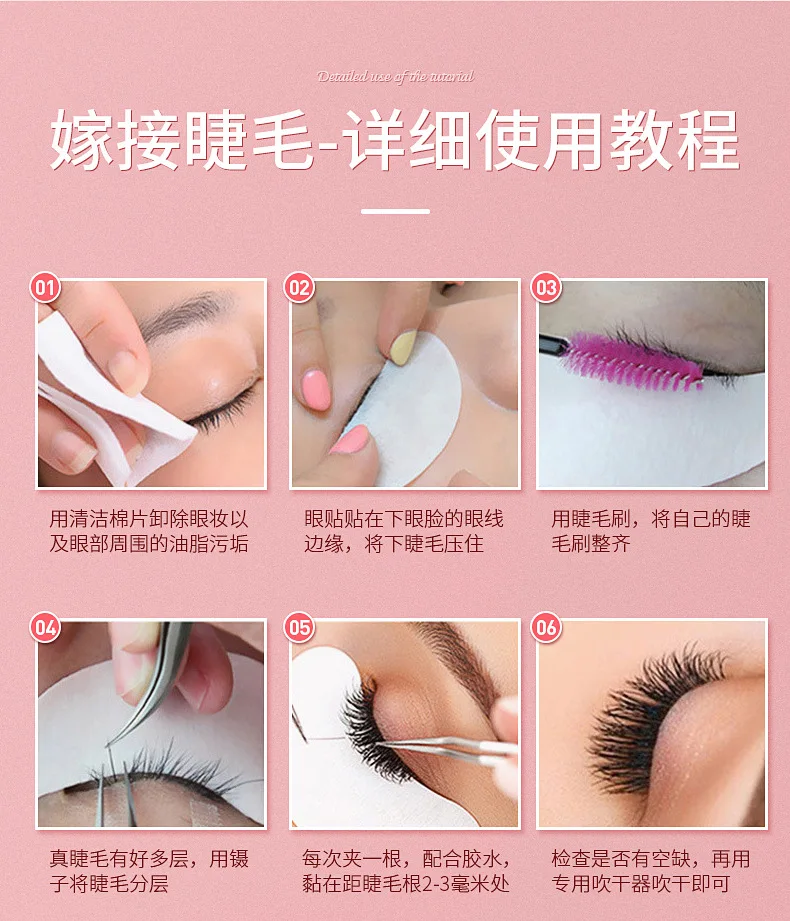 Detailed use of the tutorial

嫁接睫毛-详细使用教程

01

用清洁棉片卸除眼妆以及眼部周围的油脂污垢

02

眼贴贴在下眼脸的眼线边缘，将下睫毛压住

03

用睫毛刷，将自己的睫毛刷整齐

04

真睫毛有好多层，用镊子将睫毛分层

05

每次夹一根，配合胶水，黏在距睫毛根2-3毫米处

06

检查是否有空缺，再用专用吹干器吹干即可