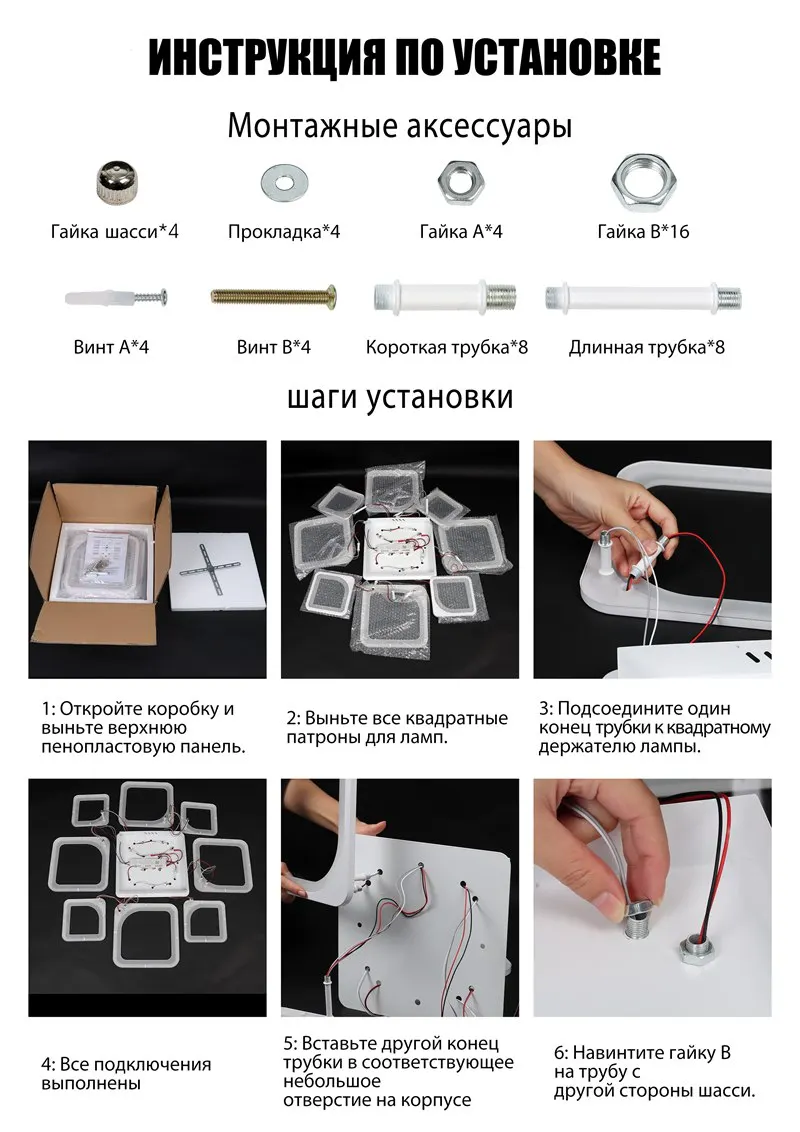 ИНСТРУКЦИЯ ПО УСТАНОВКЕ

Монтажные аксессуары

Гайка шасси*4

Прокладка*4

Гайка A*4

Гайка B*16

Винт A*4

Винт B*4

Короткая трубка*8

Длинная трубка*8

шаги установки

1: Откройте коробку и выньте верхнюю пенопластовую панель.

2: Выньте все квадратные патроны для ламп.

3: Подсоедините один конец трубки к квадратному держателю лампы.

4: Все подключения выполнены

5: Вставьте другой конец трубки в соответствующее небольшое отверстие на корпусе

6: Навинтите гайку B на трубу с другой стороны шасси.