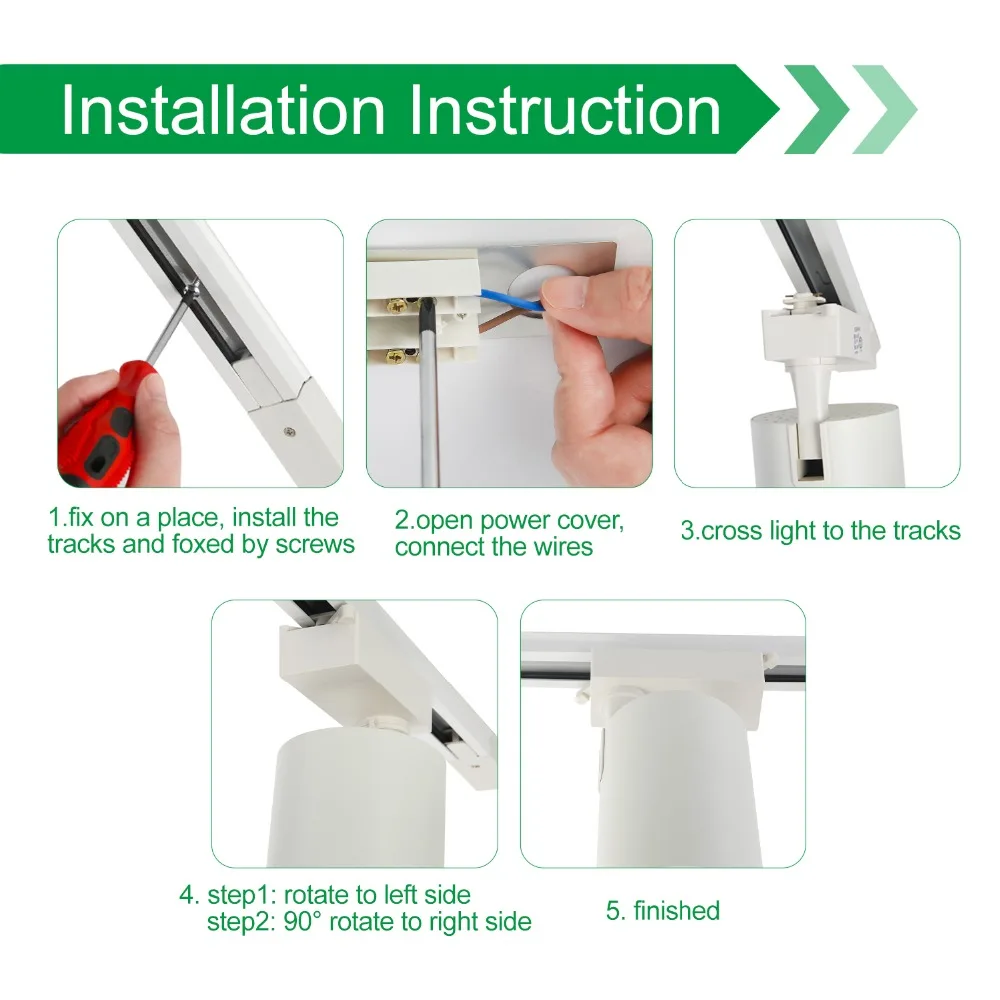 Installation Instruction

1.fix on a place, install the tracks and foxed by screws

2.open power cover, connect the wires

3.cross light to the tracks

4. step1: rotate to left side
step2: 90° rotate to right side

5. finished