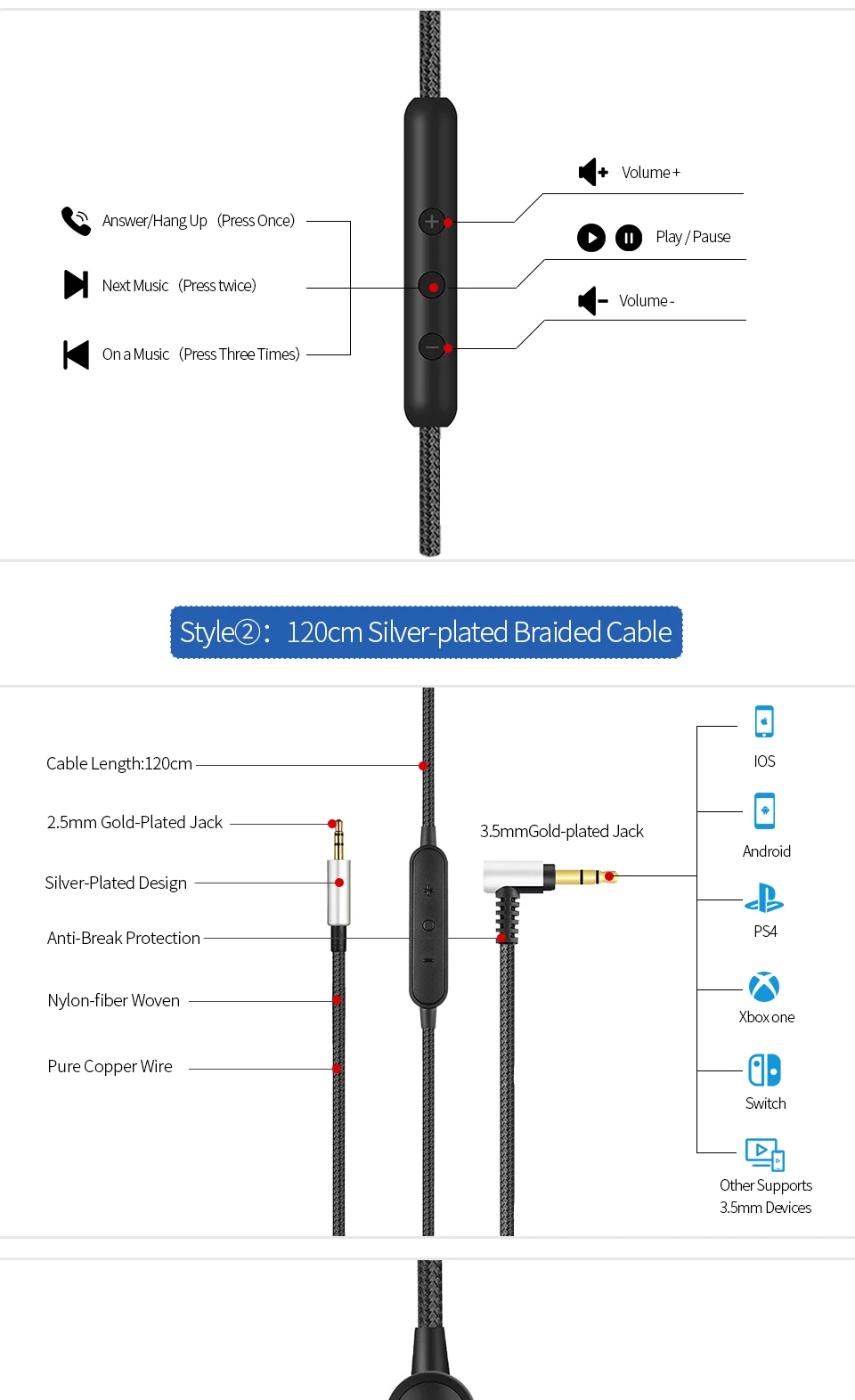 Answer/Hang Up (Press Once)

Next Music (Press twice)

On a Music (Press Three Times)

Volume +

Play / Pause

Volume -

Style②: 120cm Silver-plated Braided Cable

Cable Length:120cm

2.5mm Gold-Plated Jack

Silver-Plated Design

Anti-Break Protection

Nylon-fiber Woven

Pure Copper Wire

3.5mmGold-plated Jack

IOS

Android

PS4

Xbox one

Switch

Other Supports 3.5mm Devices