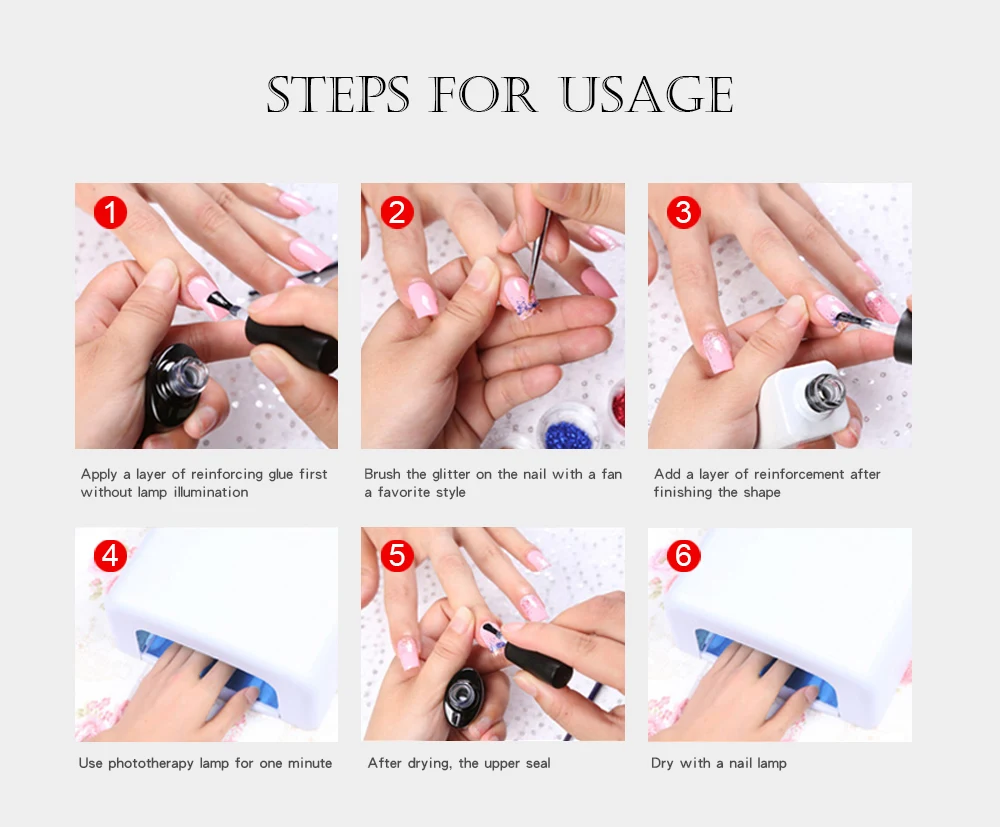 STEPS FOR USAGE

1

Apply a layer of reinforcing glue first without lamp illumination

2

Brush the glitter on the nail with a fan a favorite style

3

Add a layer of reinforcement after finishing the shape

4

Use phototherapy lamp for one minute

5

After drying, the upper seal

6

Dry with a nail lamp