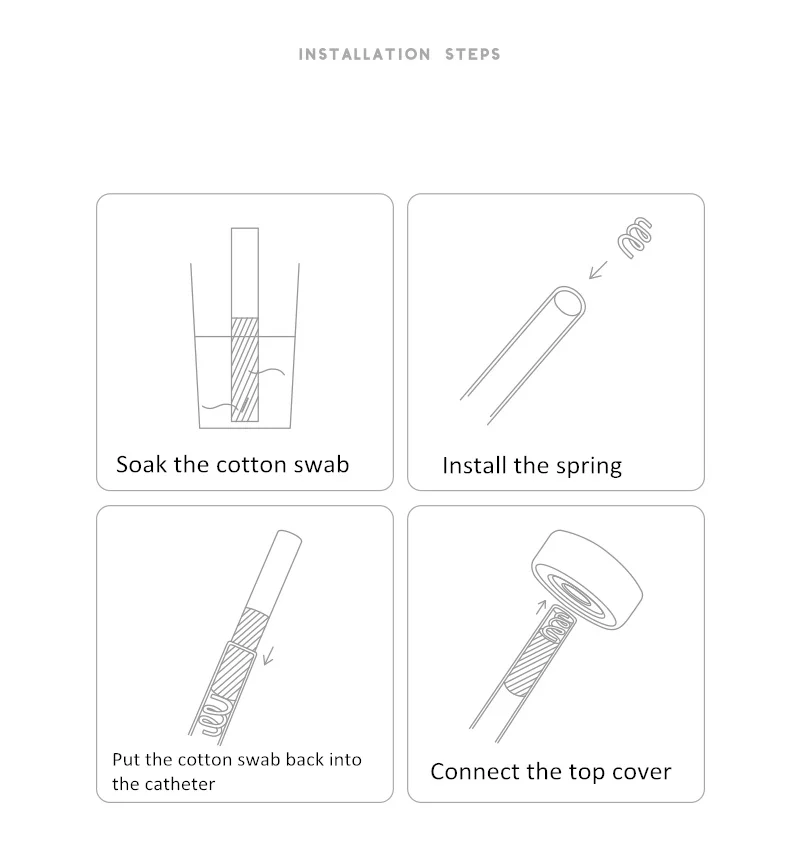 INSTALLATION STEPS

Soak the cotton swab

Install the spring

Put the cotton swab back into the catheter

Connect the top cover