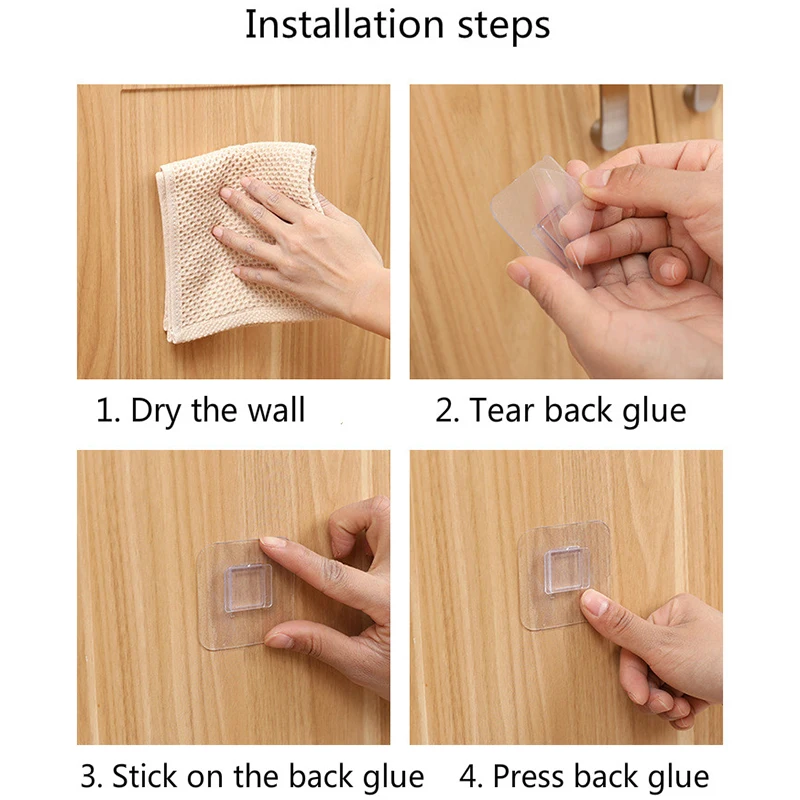 Installation steps

1. Dry the wall

2. Tear back glue

3. Stick on the back glue

4. Press back glue