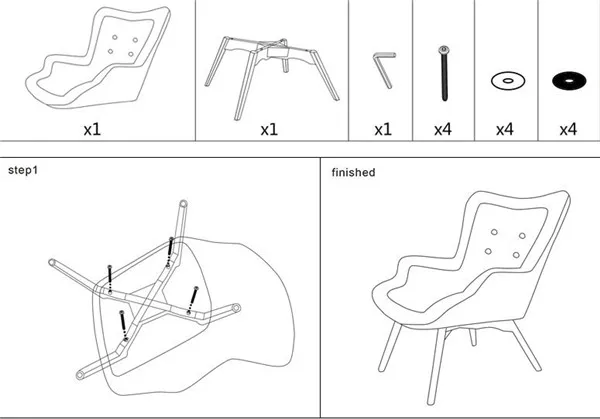 x1
x1
x1
x4
x4
x4

step1

finished