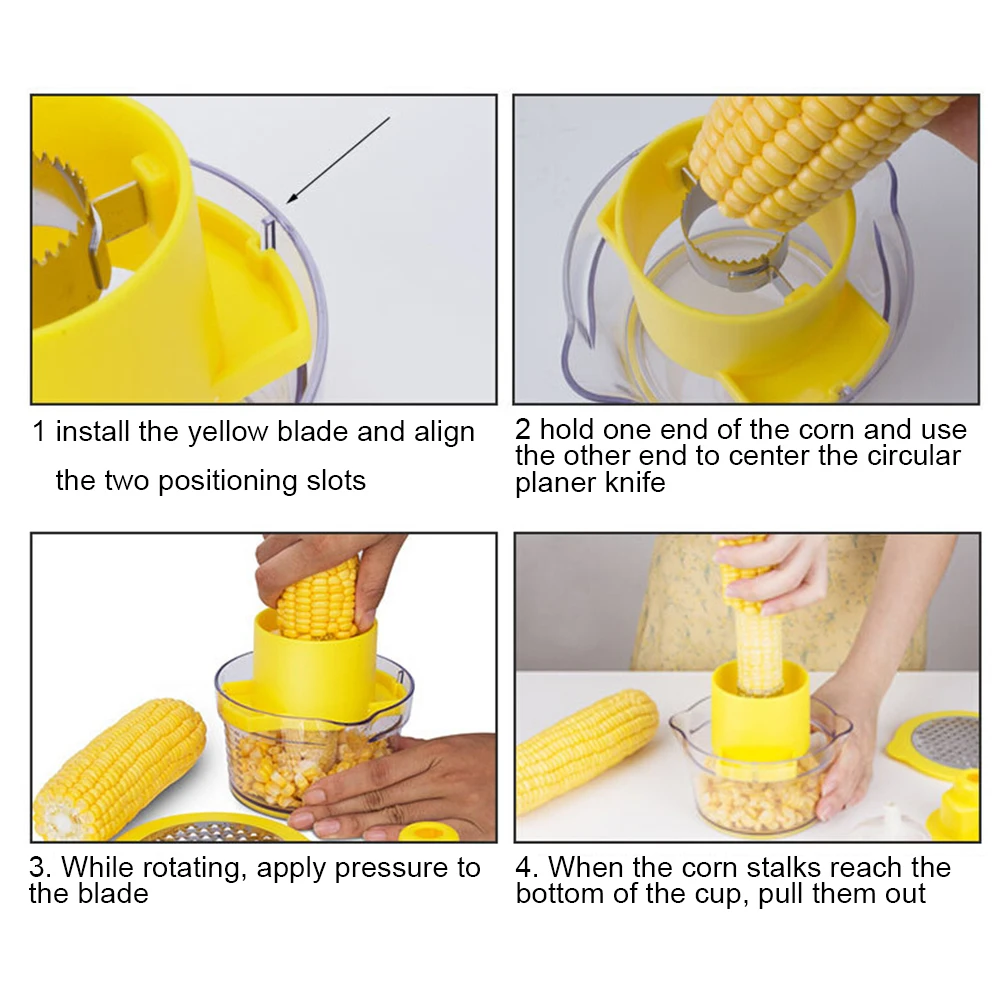 1 install the yellow blade and align the two positioning slots

2 hold one end of the corn and use the other end to center the circular planer knife

3. While rotating, apply pressure to the blade

4. When the corn stalks reach the bottom of the cup, pull them out